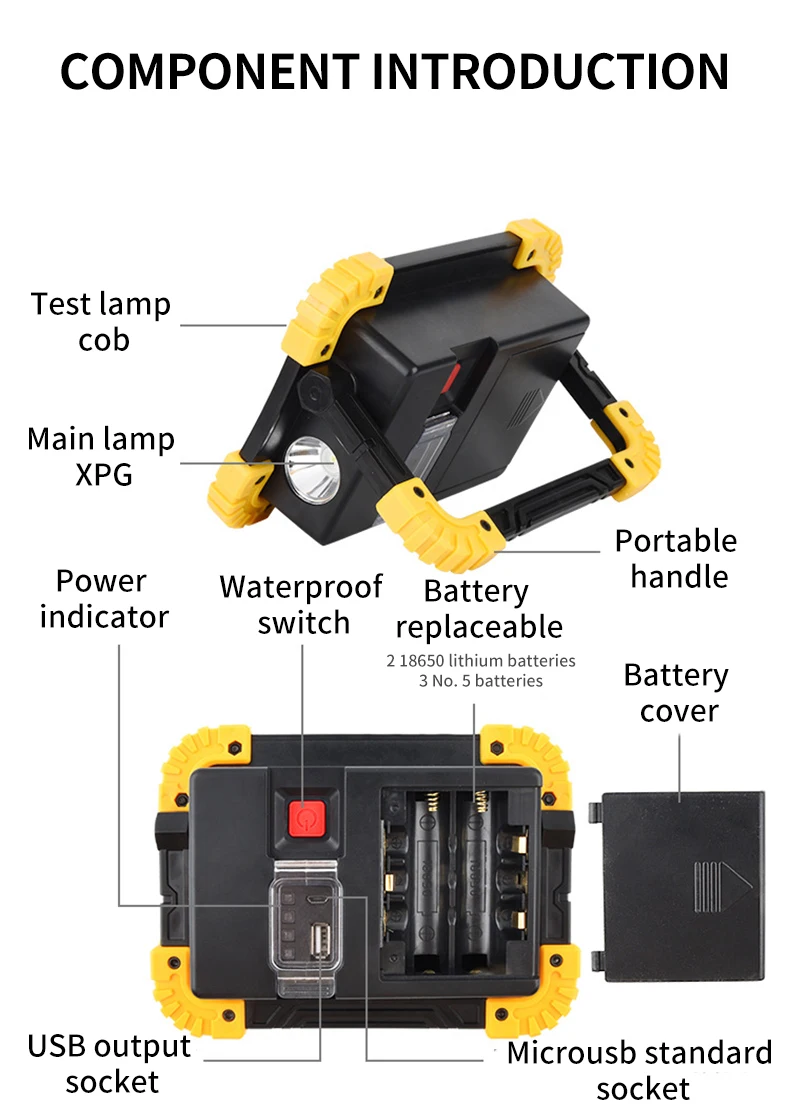 COMPONENT INTRODUCTION

Test lamp cob

Main lamp XPG

Portable handle

Power indicator

Waterproof switch

Battery replaceable

2 18650 lithium batteries
3 No. 5 batteries

Battery cover

USB output socket

Microusb standard socket