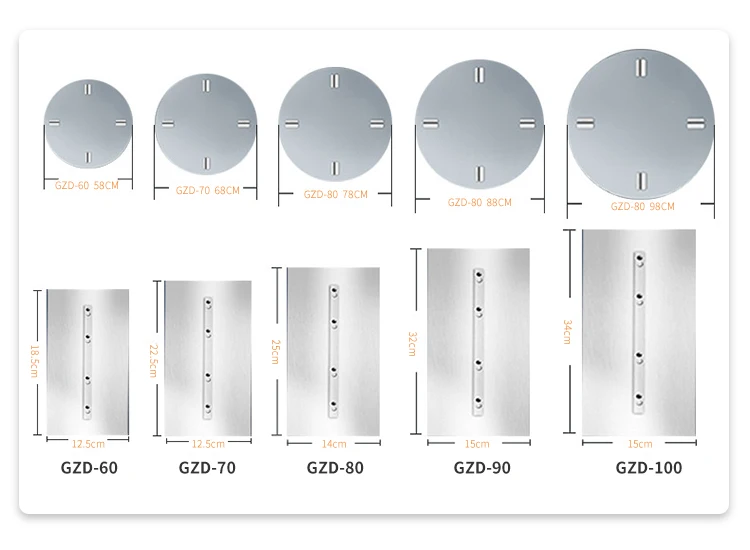 GZD-60 58CM

GZD-70 68CM

GZD-80 78CM

GZD-80 88CM

GZD-80 98CM

18.5cm

12.5cm

GZD-60

22.5cm

12.5cm

GZD-70

25cm

14cm

GZD-80

32cm

15cm

GZD-90

34cm

15cm

GZD-100