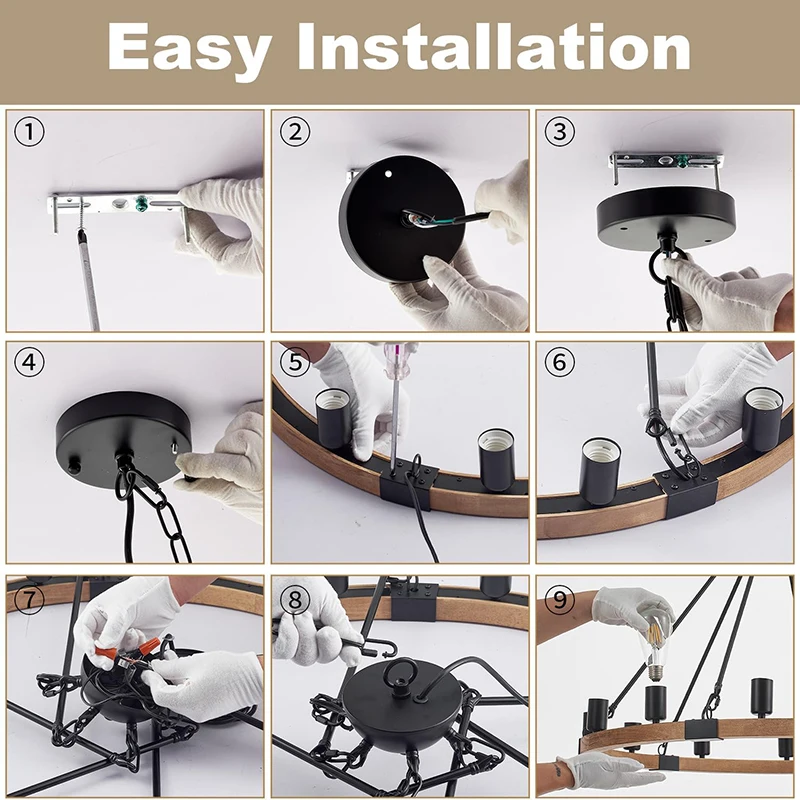 Easy Installation

①

②

③

④

⑤

⑥

⑦

⑧

⑨