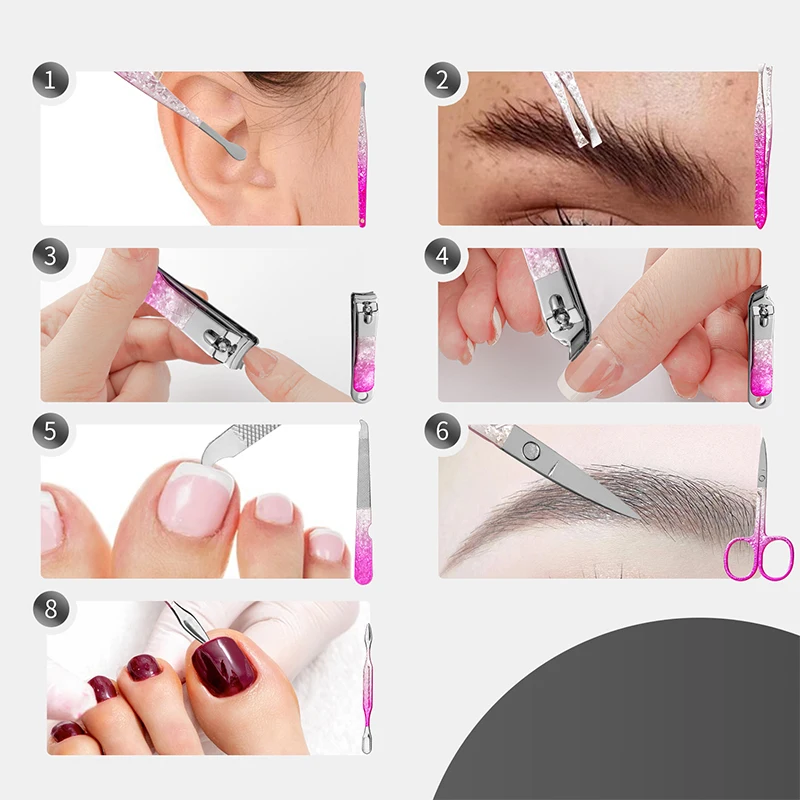 1

2

3

4

5

6

8