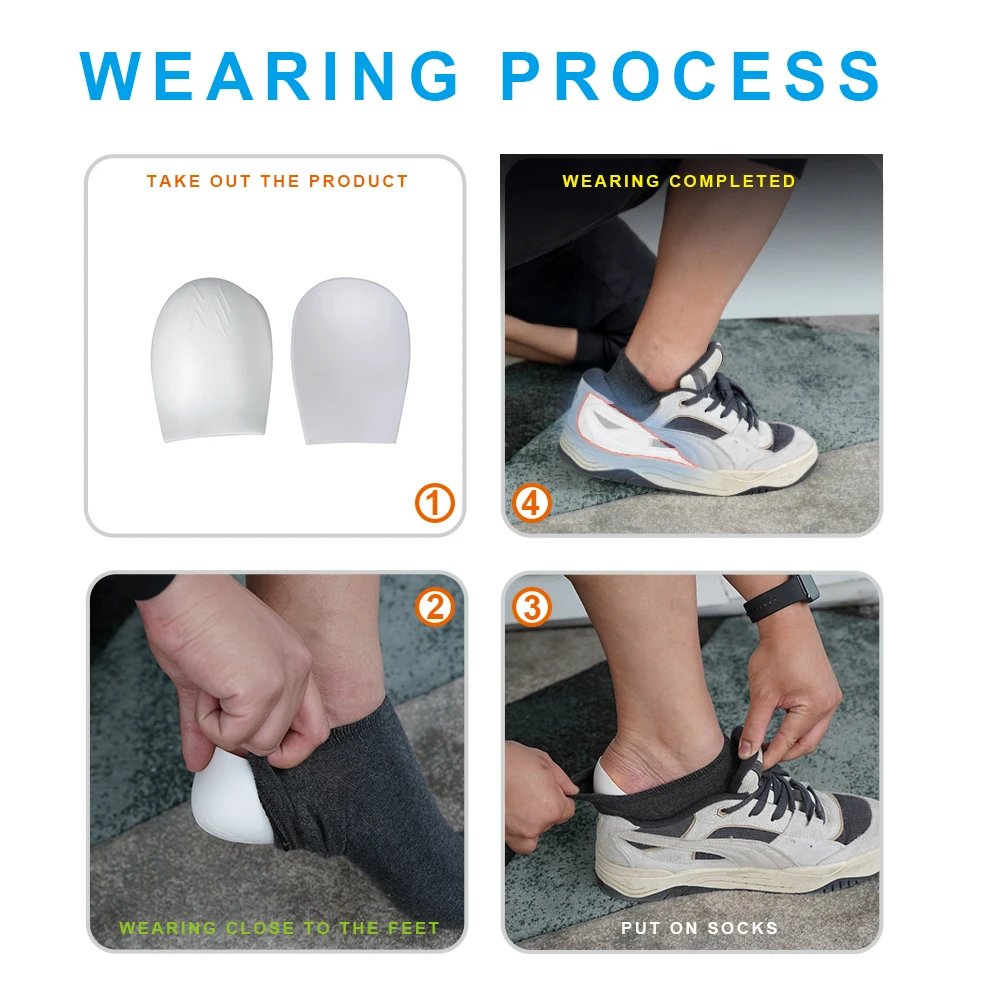 WEARING PROCESS

TAKE OUT THE PRODUCT

①

WEARING COMPLETED

④

②

WEARING CLOSE TO THE FEET

③

PUT ON SOCKS