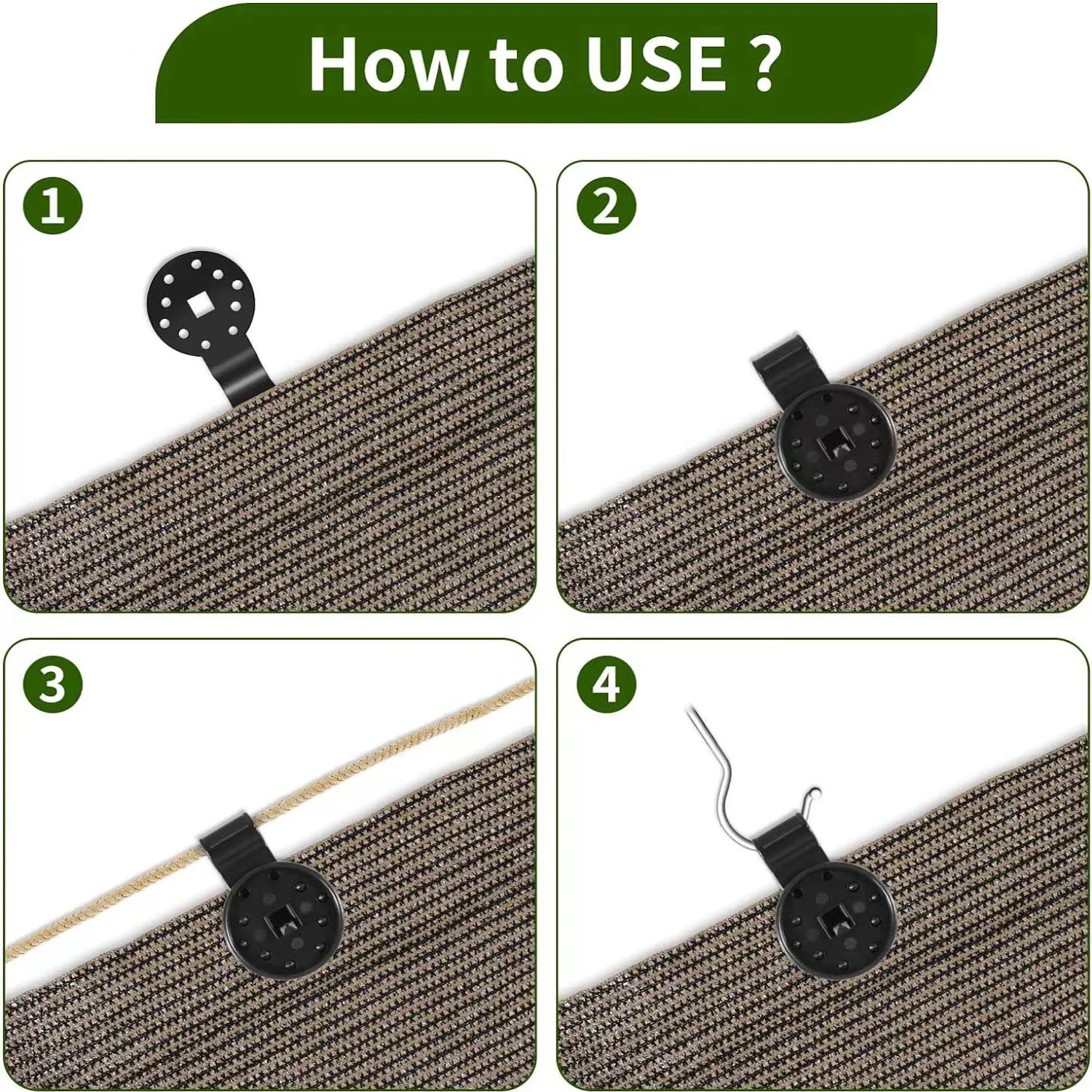 How to USE ?

1

2

3

4