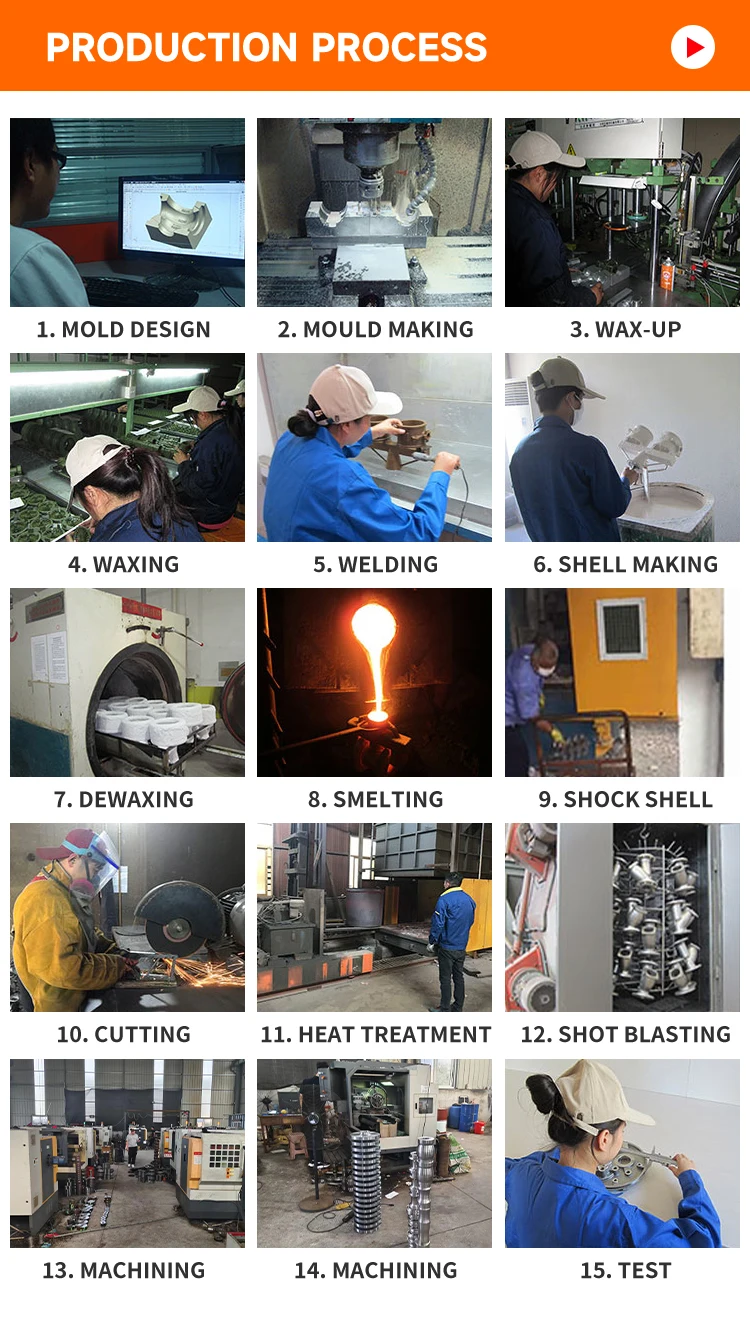 PRODUCTION PROCESS

1. MOLD DESIGN

2. MOULD MAKING

3. WAX-UP

4. WAXING

5. WELDING

6. SHELL MAKING

7. DEWAXING

8. SMELTING

9. SHOCK SHELL

10. CUTTING

11. HEAT TREATMENT

12. SHOT BLASTING

13. MACHINING

14. MACHINING

15. TEST