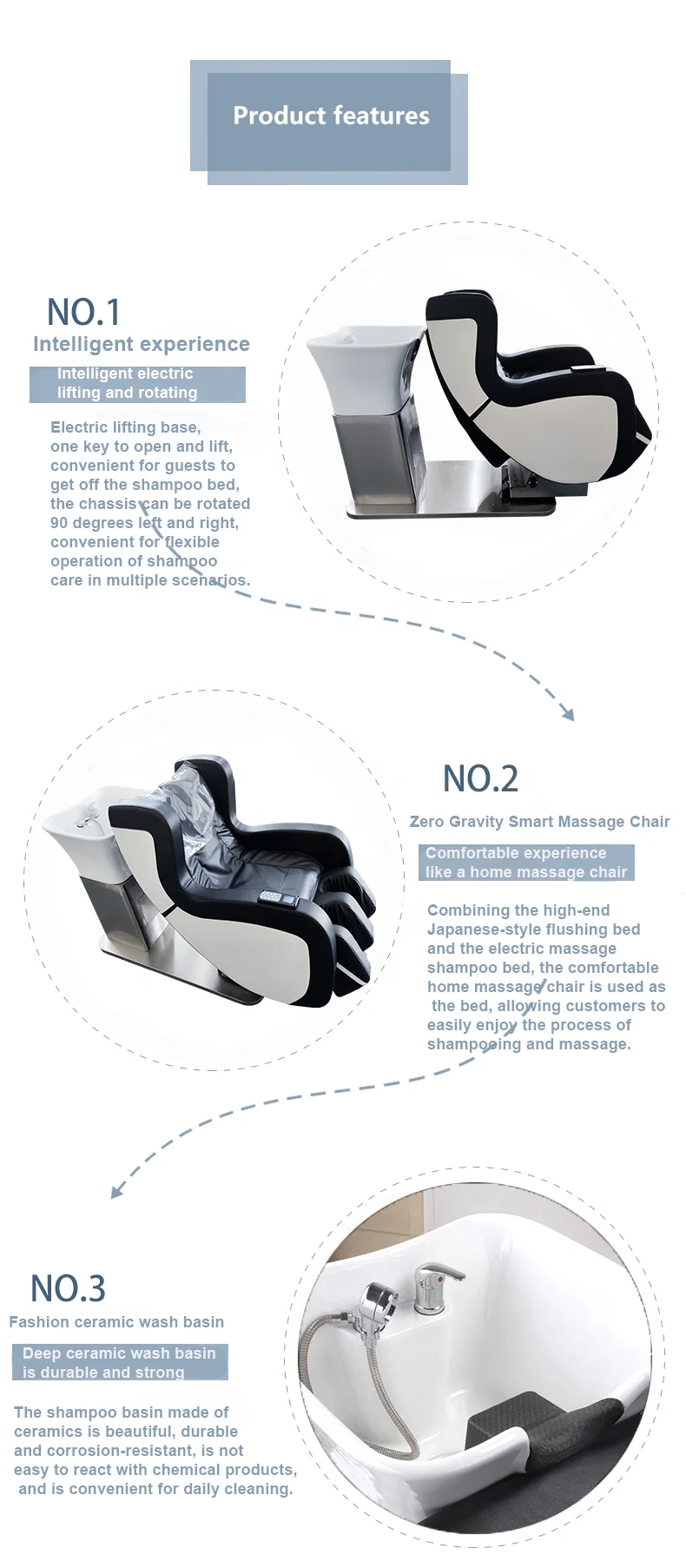 Product features

NO.1
Intelligent experience

Intelligent electric lifting and rotating

Electric lifting base, one key to open and lift, convenient for guests to get off the shampoo bed, the chassis can be rotated 90 degrees left and right, convenient for flexible operation of shampoo care in multiple scenarios.

NO.2
Zero Gravity Smart Massage Chair

Comfortable experience like a home massage chair

Combining the high-end Japanese-style flushing bed and the electric massage shampoo bed, the comfortable home massage chair is used as the bed, allowing customers to easily enjoy the process of shampooing and massage.

NO.3
Fashion ceramic wash basin

Deep ceramic wash basin is durable and strong

The shampoo basin made of ceramics is beautiful, durable and corrosion-resistant, is not easy to react with chemical products, and is convenient for daily cleaning.