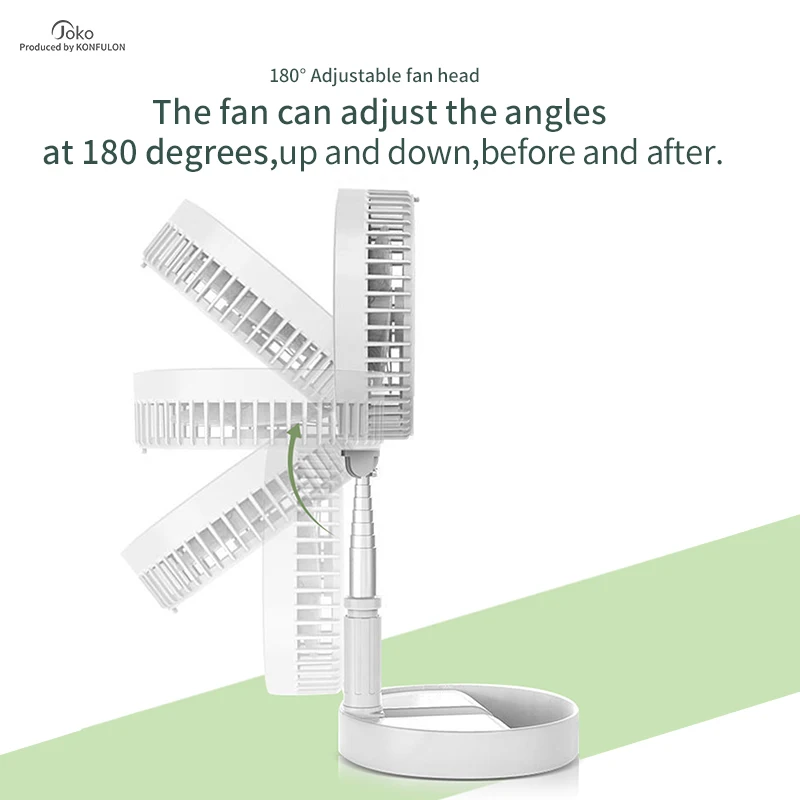 Joko
Produced by KONFULON

180° Adjustable fan head

The fan can adjust the angles at 180 degrees,up and down,before and after.