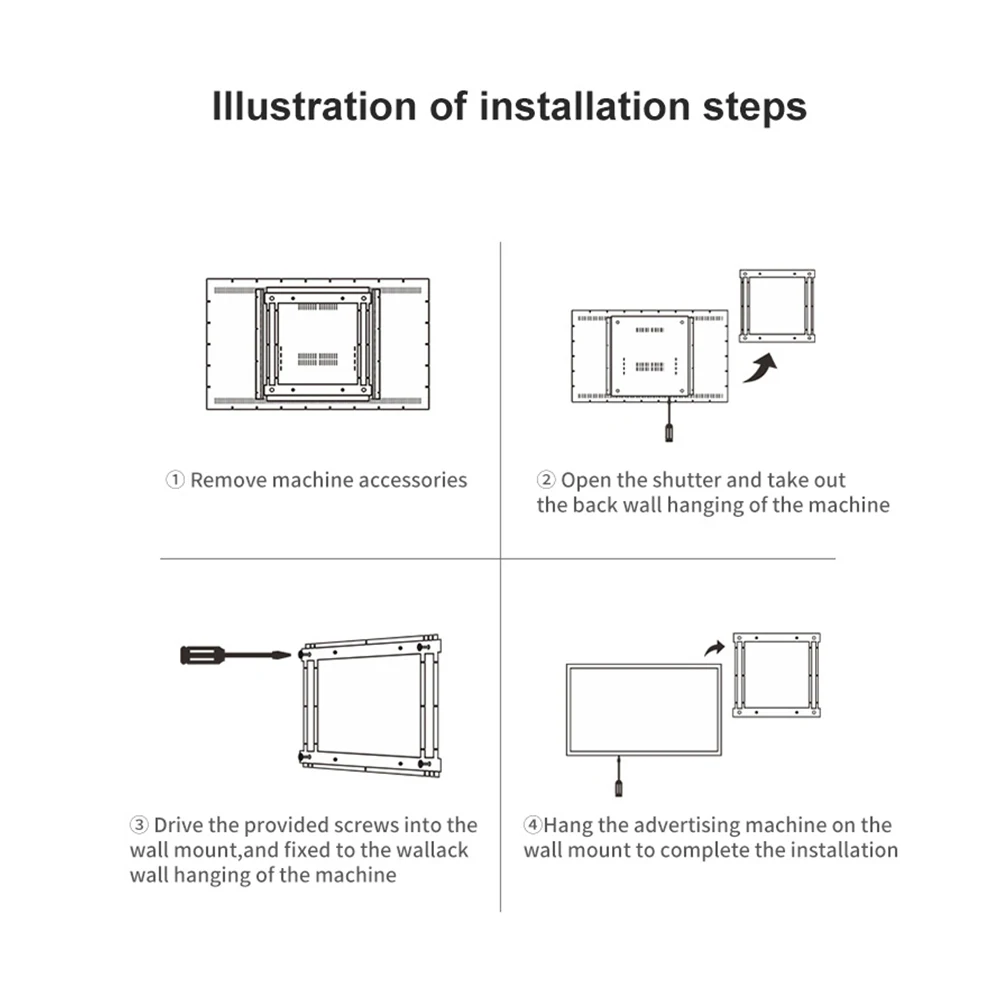 Illustration of installation steps

① Remove machine accessories

② Open the shutter and take out the back wall hanging of the machine

③ Drive the provided screws into the wall mount,and fixed to the wallack wall hanging of the machine

④Hang the advertising machine on the wall mount to complete the installation