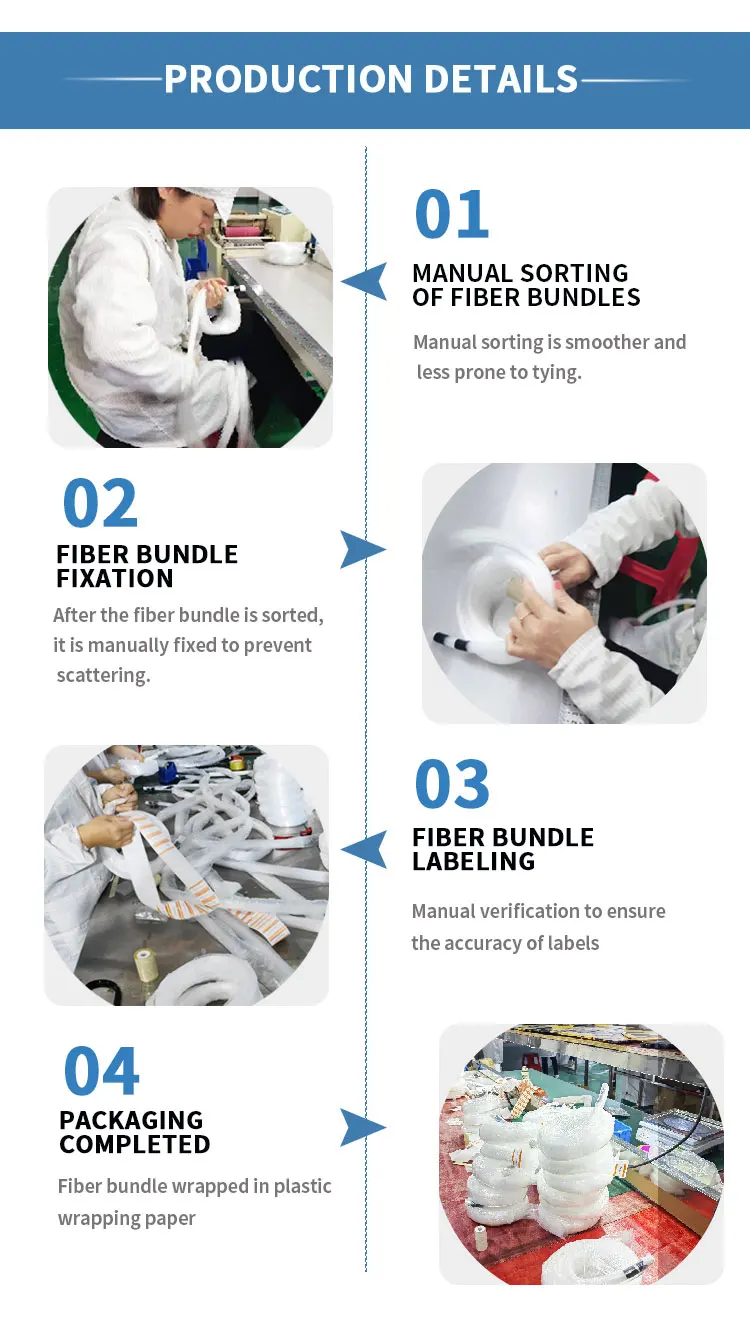 PRODUCTION DETAILS

01
MANUAL SORTING OF FIBER BUNDLES
Manual sorting is smoother and less prone to tying.

02
FIBER BUNDLE FIXATION
After the fiber bundle is sorted, it is manually fixed to prevent scattering.

03
FIBER BUNDLE LABELING
Manual verification to ensure the accuracy of labels

04
PACKAGING COMPLETED
Fiber bundle wrapped in plastic wrapping paper