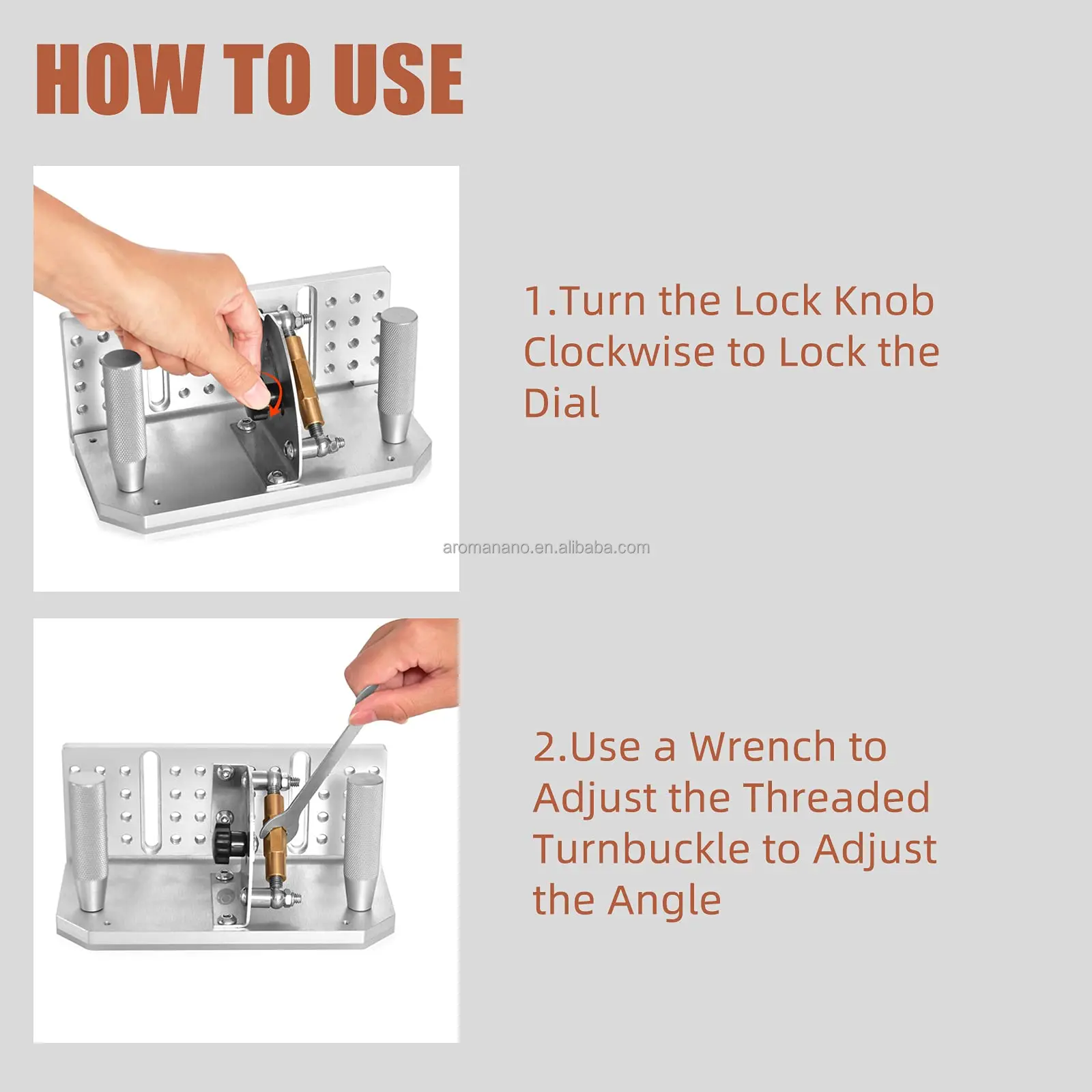 HOW TO USE

1.Turn the Lock Knob Clockwise to Lock the Dial

aromanano.en.alibaba.com

2.Use a Wrench to Adjust the Threaded Turnbuckle to Adjust the Angle