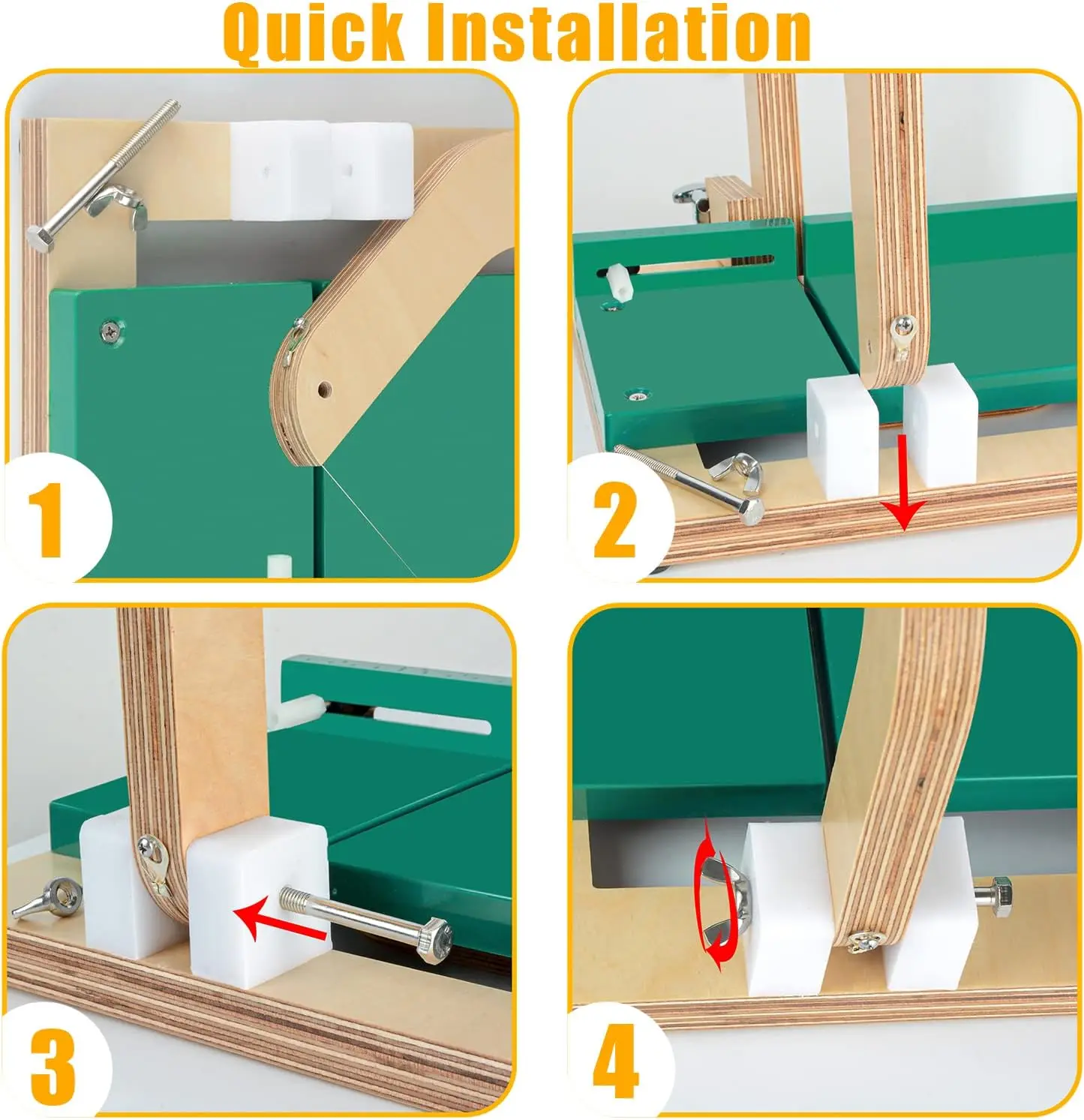 Quick Installation

1

2

3

4