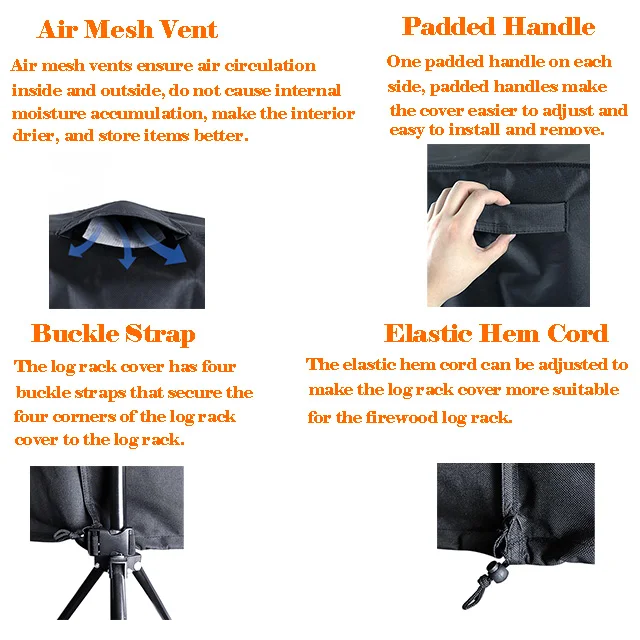 Air Mesh Vent

Air mesh vents ensure air circulation inside and outside, do not cause internal moisture accumulation, make the interior drier, and store items better.

Padded Handle

One padded handle on each side, padded handles make the cover easier to adjust and easy to install and remove.

Buckle Strap

The log rack cover has four buckle straps that secure the four corners of the log rack cover to the log rack.

Elastic Hem Cord

The elastic hem cord can be adjusted to make the log rack cover more suitable for the firewood log rack.