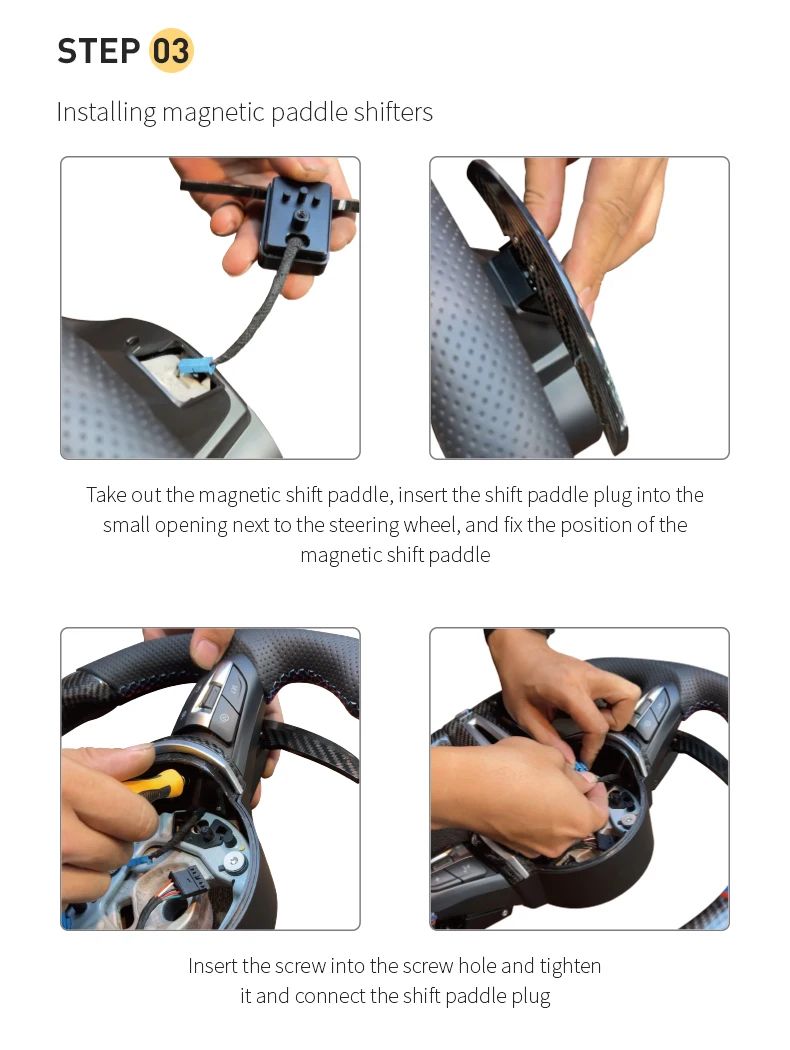 STEP 03

Installing magnetic paddle shifters

Take out the magnetic shift paddle, insert the shift paddle plug into the small opening next to the steering wheel, and fix the position of the magnetic shift paddle

Insert the screw into the screw hole and tighten it and connect the shift paddle plug