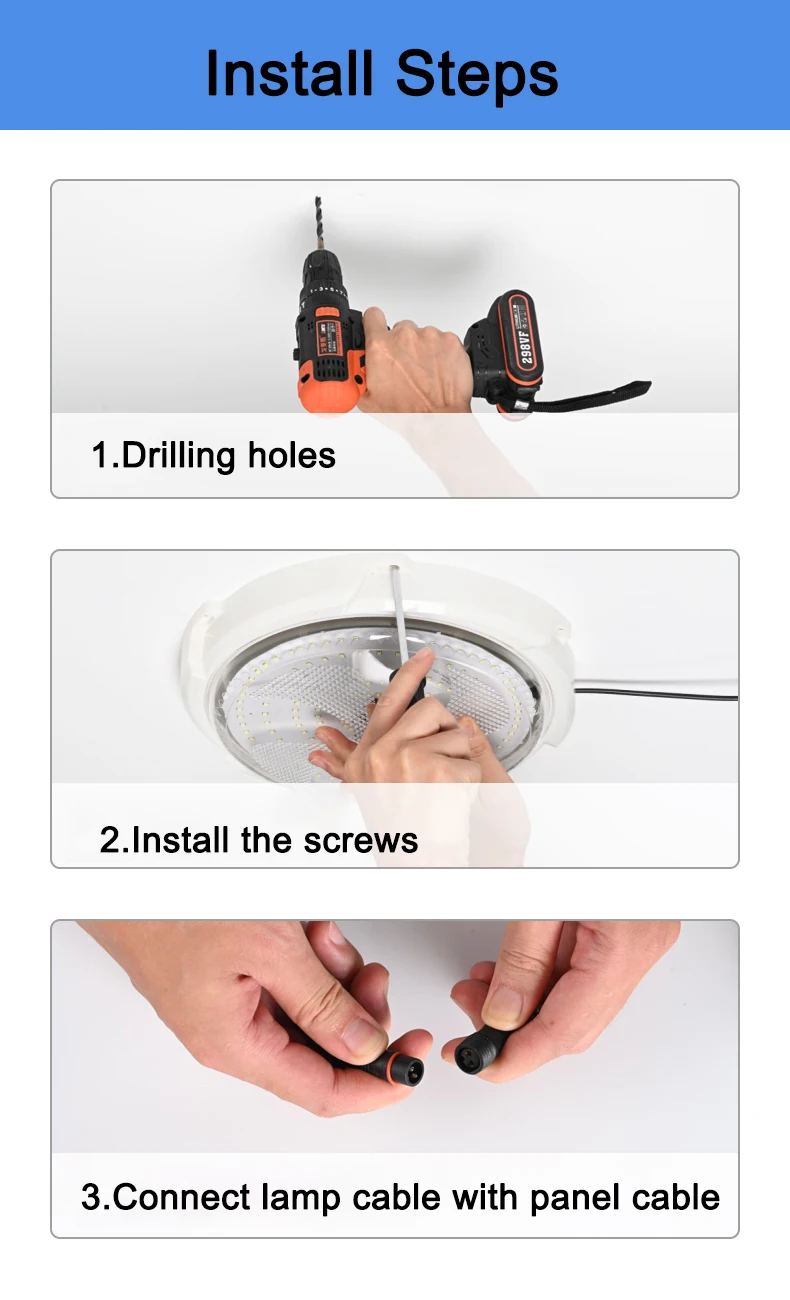 Install Steps

298VF

1.Drilling holes

2.Install the screws

3.Connect lamp cable with panel cable