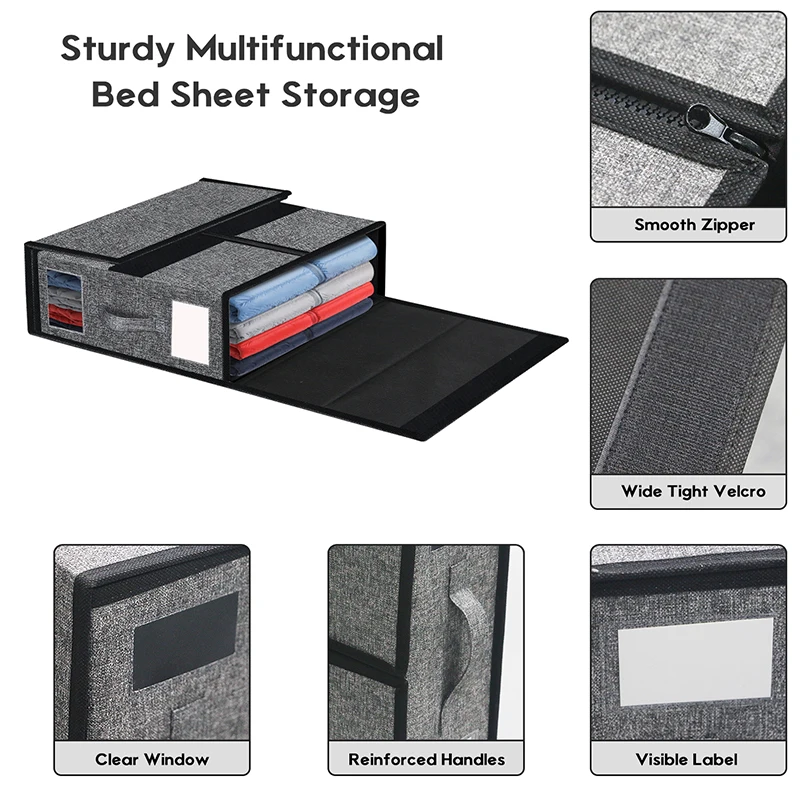 Sturdy Multifunctional Bed Sheet Storage

Smooth Zipper

Wide Tight Velcro

Clear Window

Reinforced Handles

Visible Label