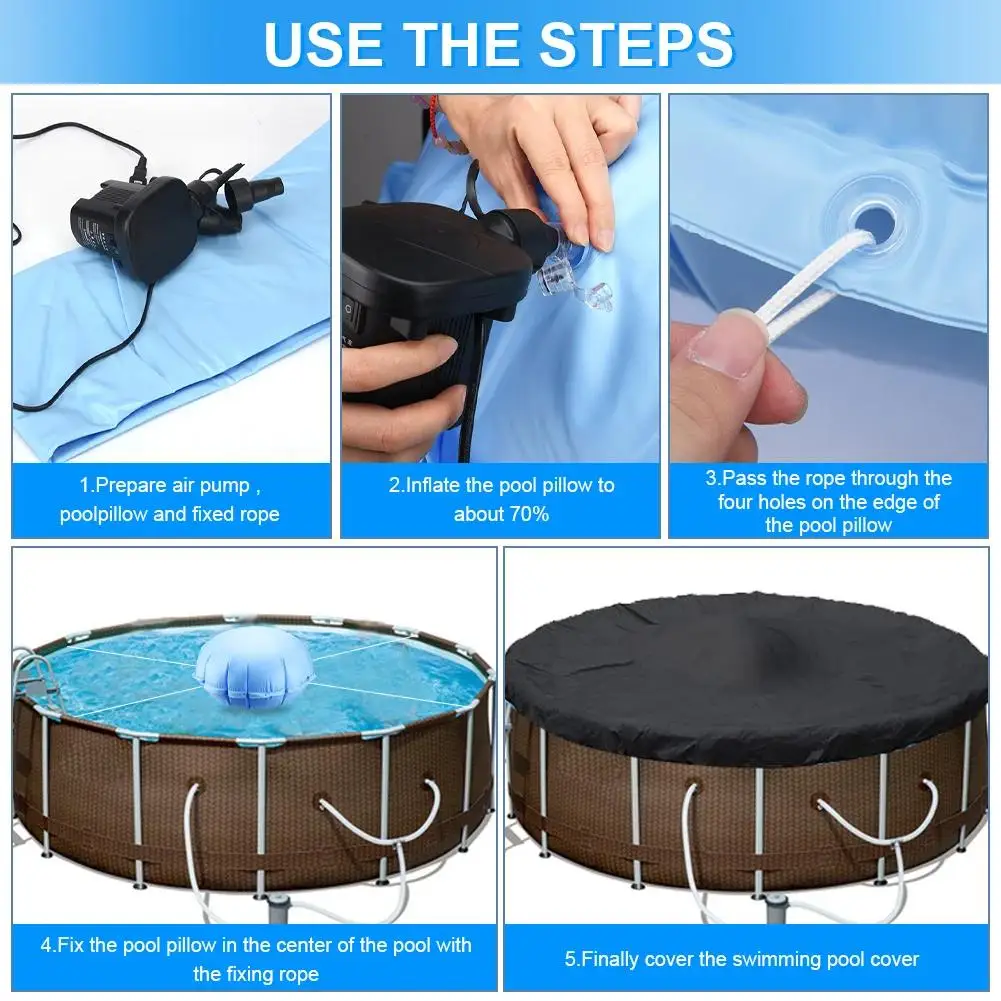 USE THE STEPS

1.Prepare air pump , poolpillow and fixed rope

2.Inflate the pool pillow to about 70%

3.Pass the rope through the four holes on the edge of the pool pillow

4.Fix the pool pillow in the center of the pool with the fixing rope

5.Finally cover the swimming pool cover