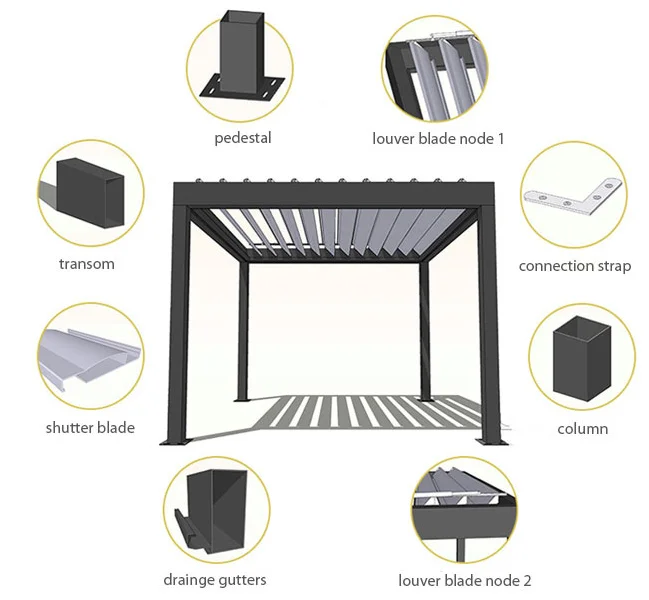 pedestal

louver blade node 1

transom

connection strap

shutter blade

column

drainge gutters

louver blade node 2