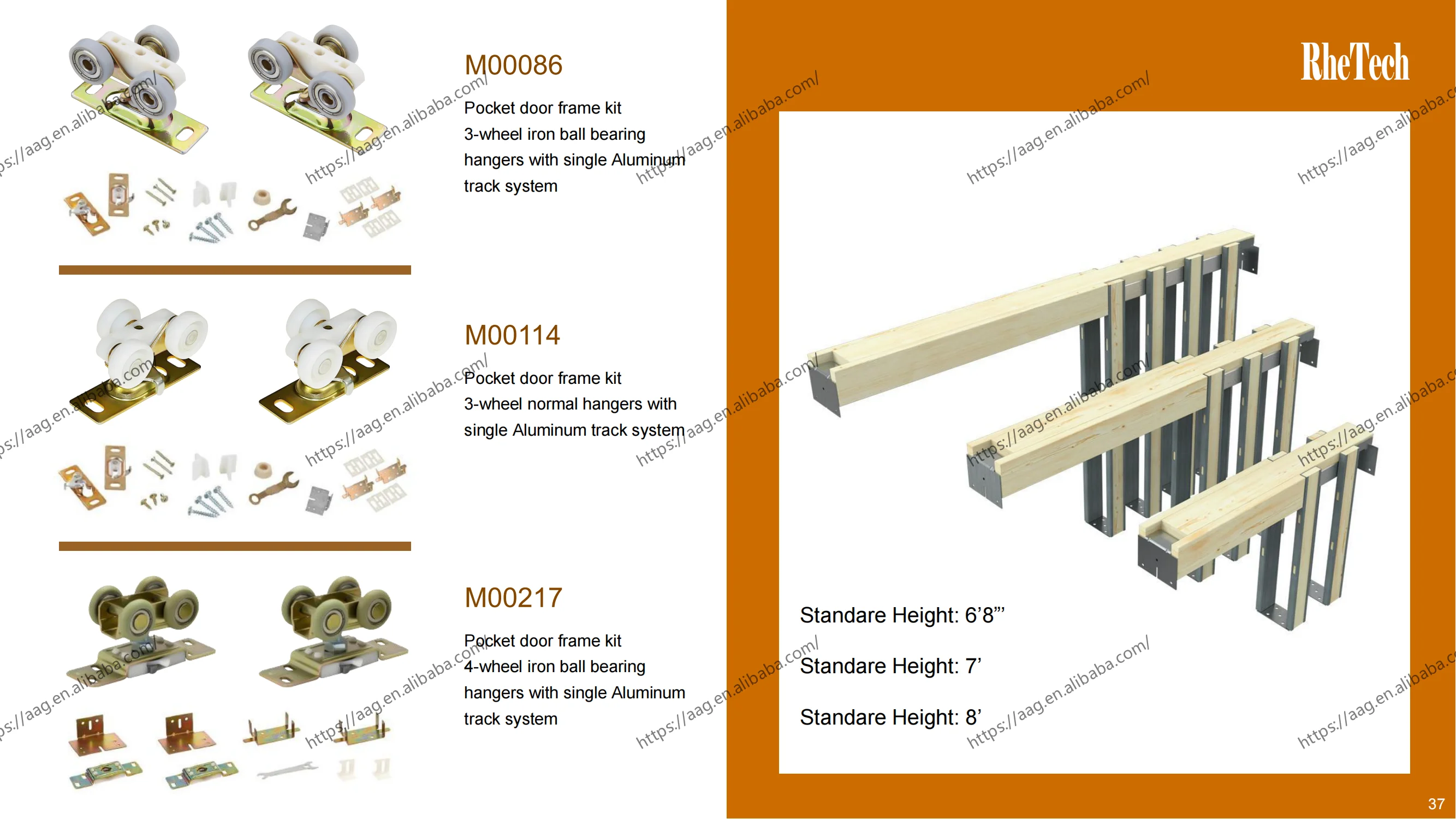 M00086

Pocket door frame kit
3-wheel iron ball bearing hangers with single Aluminum track system

M00114

Pocket door frame kit
3-wheel normal hangers with single Aluminum track system

M00217

Pocket door frame kit
4-wheel iron ball bearing hangers with single Aluminum track system

RheTech

Standare Height: 6’8”’

Standare Height: 7’

Standare Height: 8’

37

https://aag.en.alibaba.com/