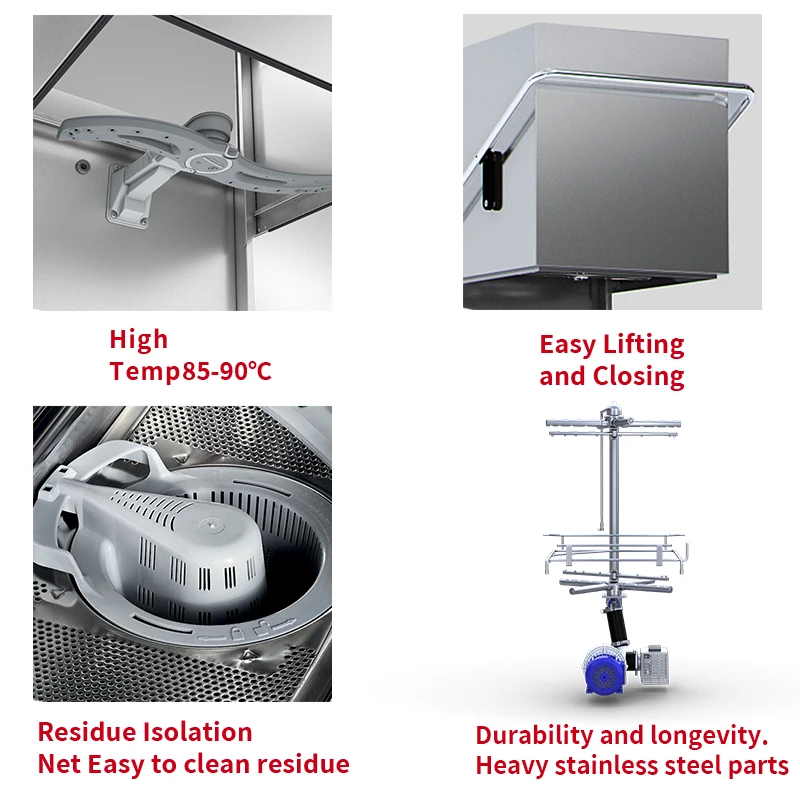 High
Temp85-90℃

Easy Lifting
and Closing

Residue Isolation
Net Easy to clean residue

Durability and longevity.
Heavy stainless steel parts