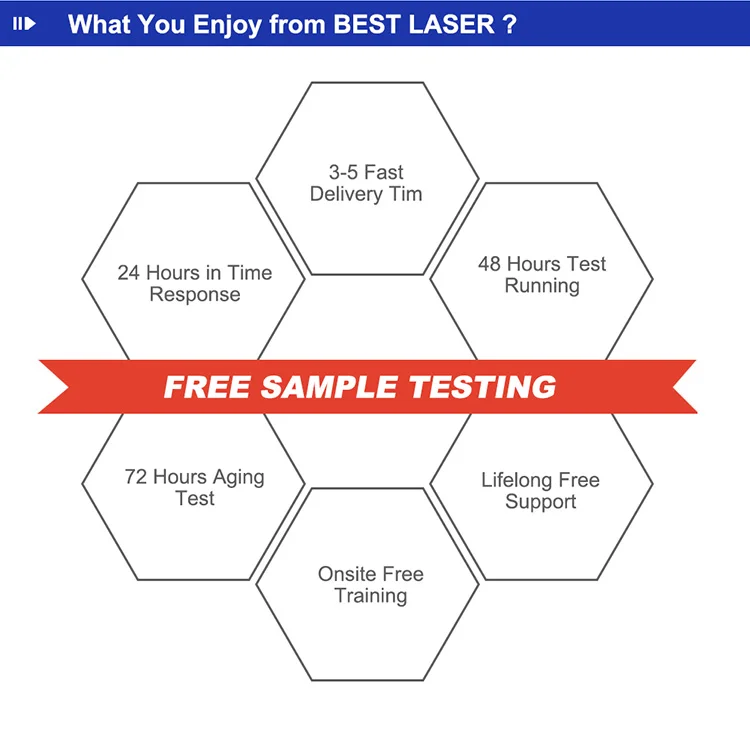 What You Enjoy from BEST LASER ?

3-5 Fast Delivery Tim

24 Hours in Time Response

48 Hours Test Running

FREE SAMPLE TESTING

72 Hours Aging Test

Lifelong Free Support

Onsite Free Training