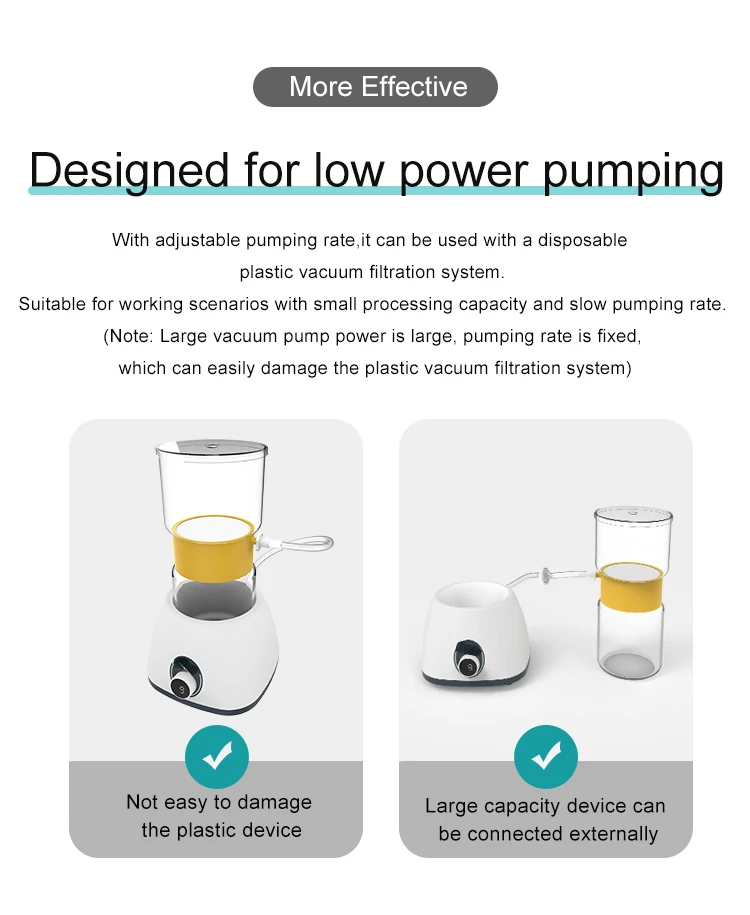 More Effective

Designed for low power pumping

With adjustable pumping rate,it can be used with a disposable plastic vacuum filtration system.
Suitable for working scenarios with small processing capacity and slow pumping rate.
(Note: Large vacuum pump power is large, pumping rate is fixed, which can easily damage the plastic vacuum filtration system)

Not easy to damage the plastic device

Large capacity device can be connected externally