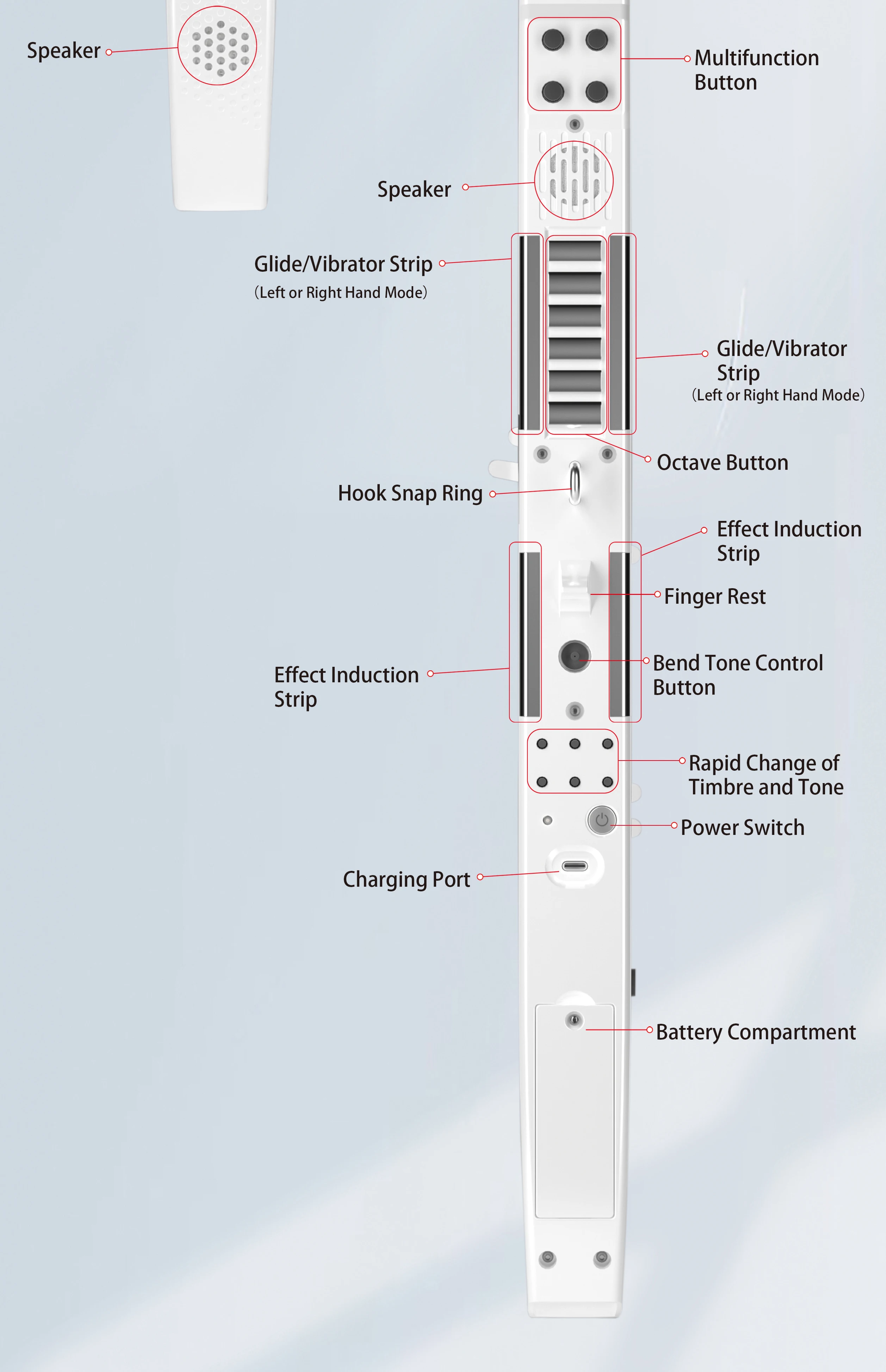 Speaker

Multifunction Button

Speaker

Glide/Vibrator Strip
(Left or Right Hand Mode)

Glide/Vibrator Strip
(Left or Right Hand Mode)

Octave Button

Hook Snap Ring

Effect Induction Strip

Finger Rest

Effect Induction Strip

Bend Tone Control Button

Rapid Change of Timbre and Tone

Power Switch

Charging Port

Battery Compartment