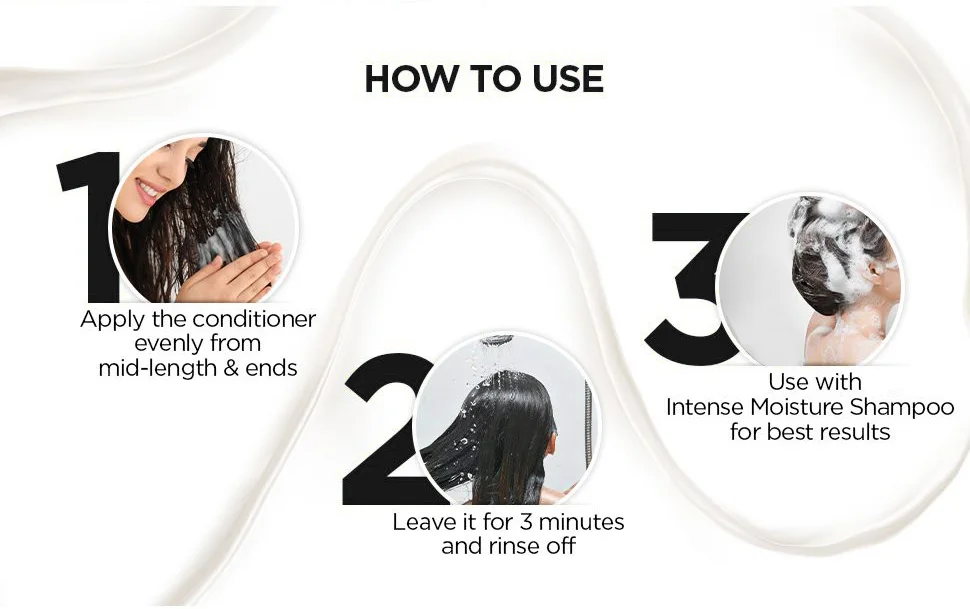 HOW TO USE

1
Apply the conditioner evenly from mid-length & ends

2
Leave it for 3 minutes and rinse off

3
Use with Intense Moisture Shampoo for best results