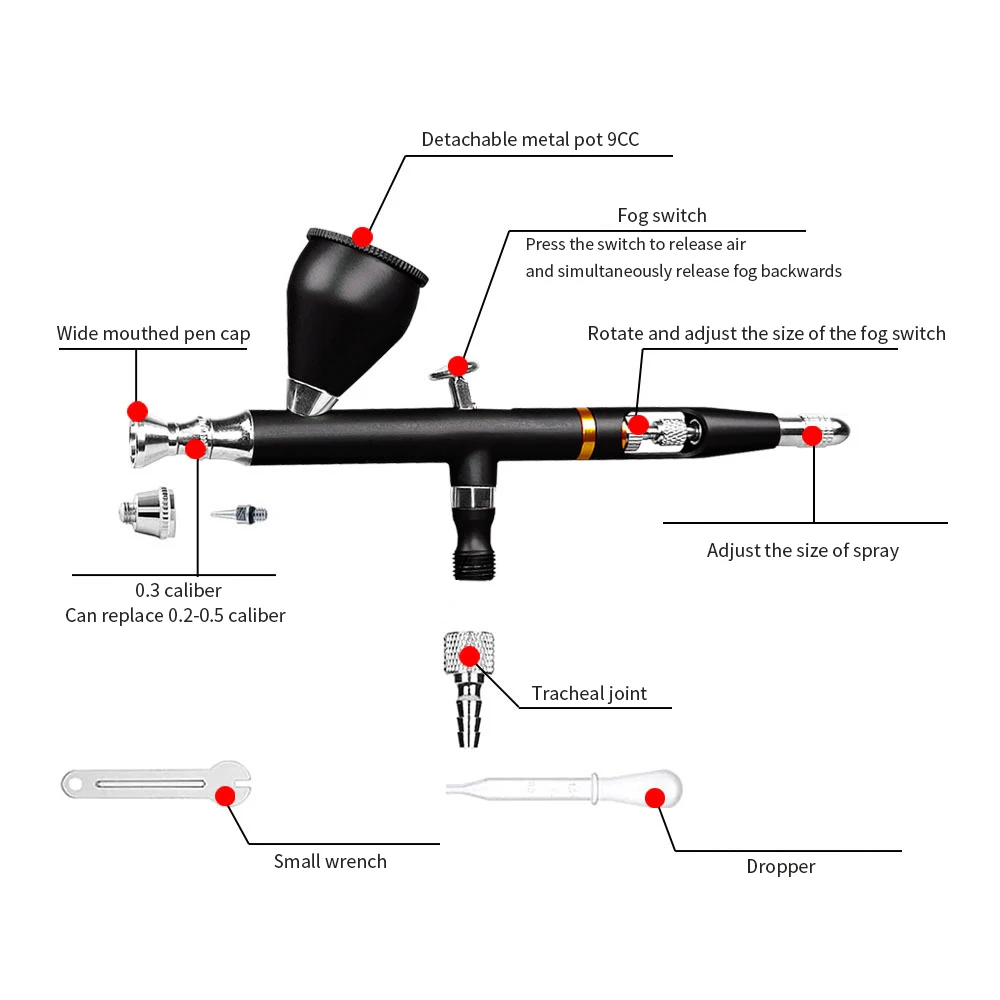 Detachable metal pot 9CC

Fog switch
Press the switch to release air and simultaneously release fog backwards

Wide mouthed pen cap

Rotate and adjust the size of the fog switch

Adjust the size of spray

0.3 caliber
Can replace 0.2-0.5 caliber

Tracheal joint

Small wrench

Dropper