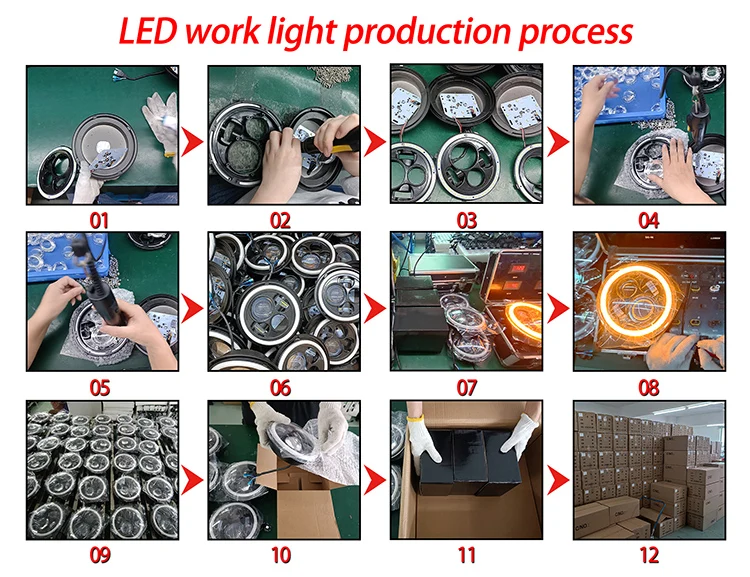 LED work light production process

01

02

03

04

05

06

07

08

09

10

11

12