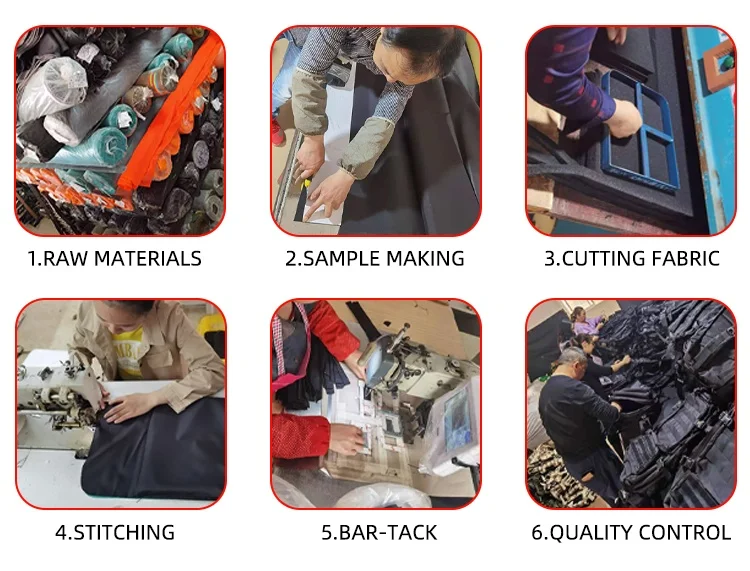 1.RAW MATERIALS

2.SAMPLE MAKING

3.CUTTING FABRIC

4.STITCHING

5.BAR-TACK

6.QUALITY CONTROL