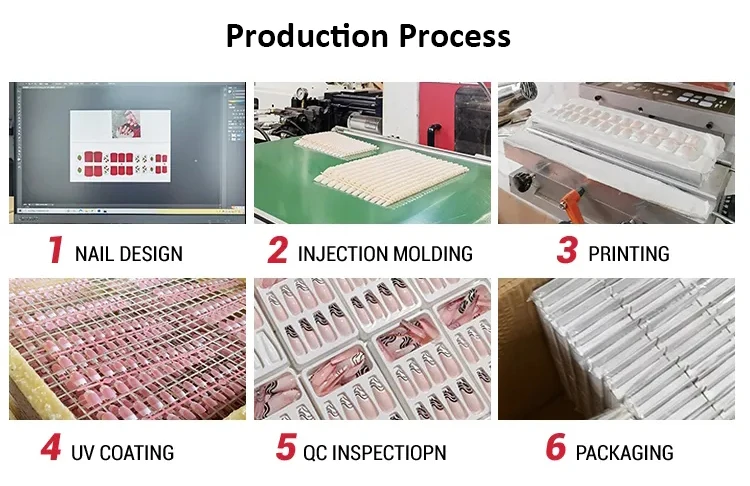 Production Process

1 NAIL DESIGN

2 INJECTION MOLDING

3 PRINTING

4 UV COATING

5 QC INSPECTIOPN

6 PACKAGING