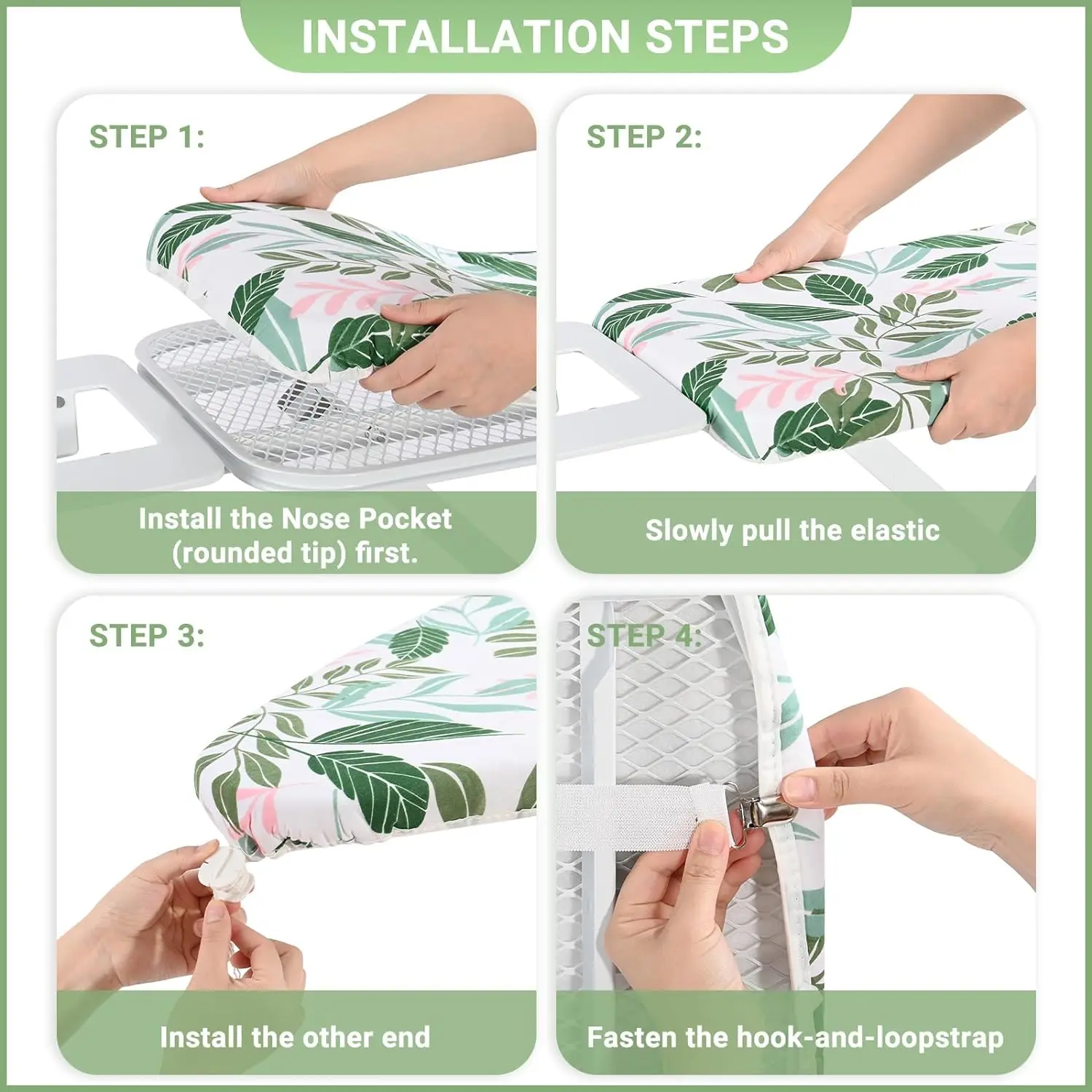 INSTALLATION STEPS

STEP 1:

Install the Nose Pocket (rounded tip) first.

STEP 2:

Slowly pull the elastic

STEP 3:

Install the other end

STEP 4:

Fasten the hook-and-loopstrap