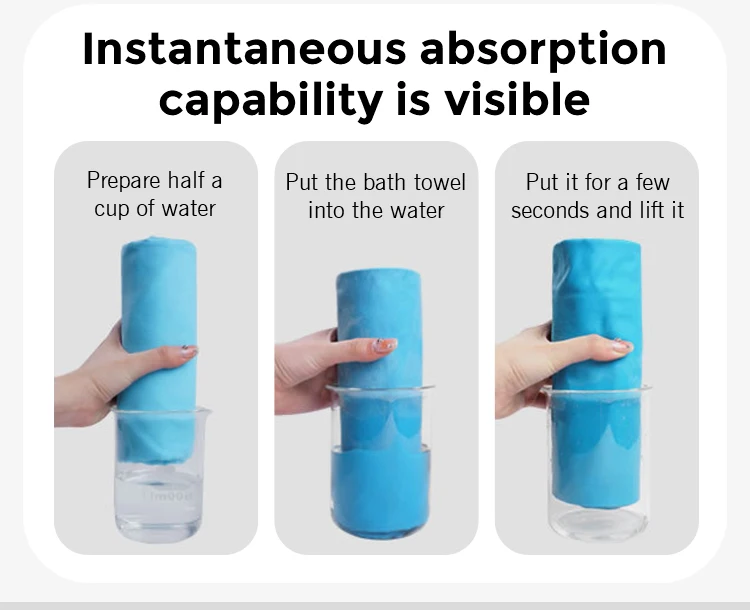 Instantaneous absorption capability is visible

Prepare half a cup of water

Put the bath towel into the water

Put it for a few seconds and lift it