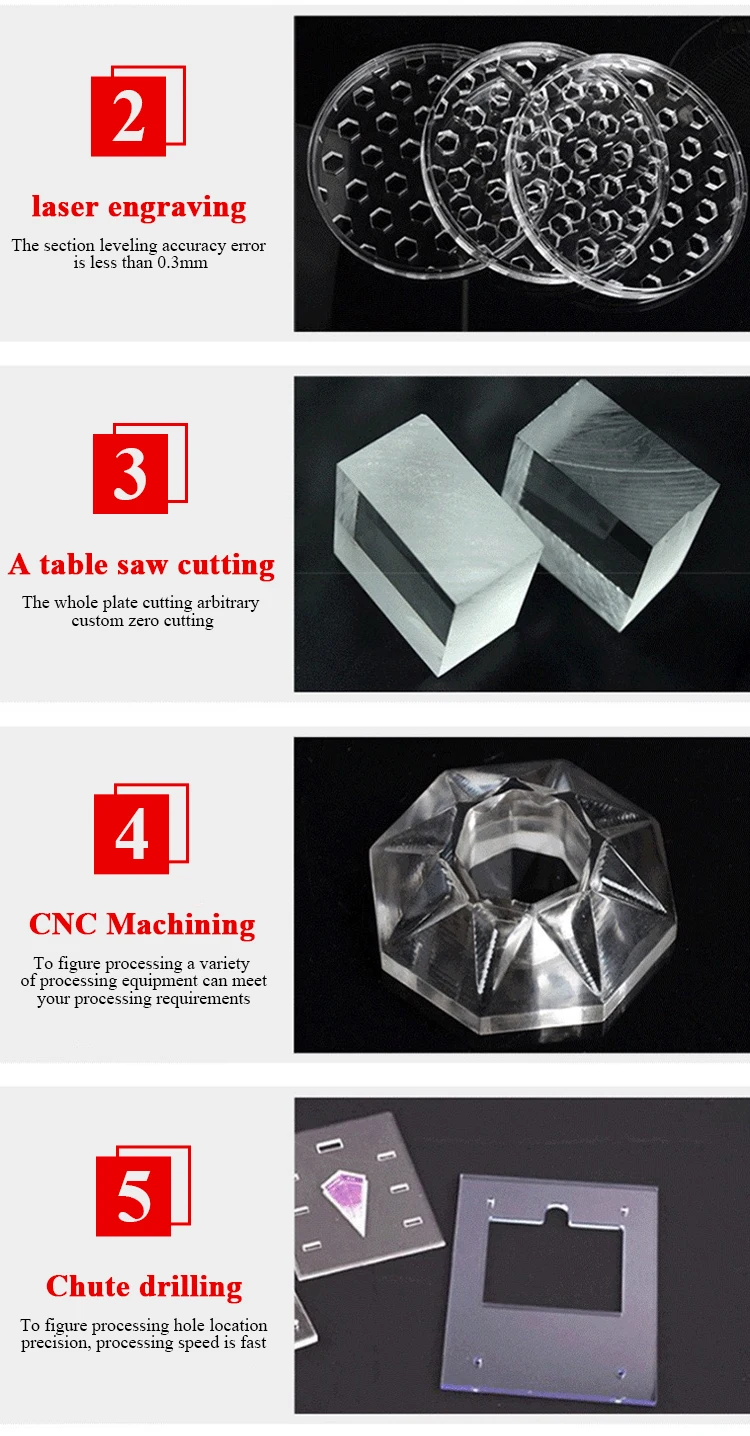 2

laser engraving

The section leveling accuracy error is less than 0.3mm

3

A table saw cutting

The whole plate cutting arbitrary custom zero cutting

4

CNC Machining

To figure processing a variety of processing equipment can meet your processing requirements

5

Chute drilling

To figure processing hole location precision, processing speed is fast