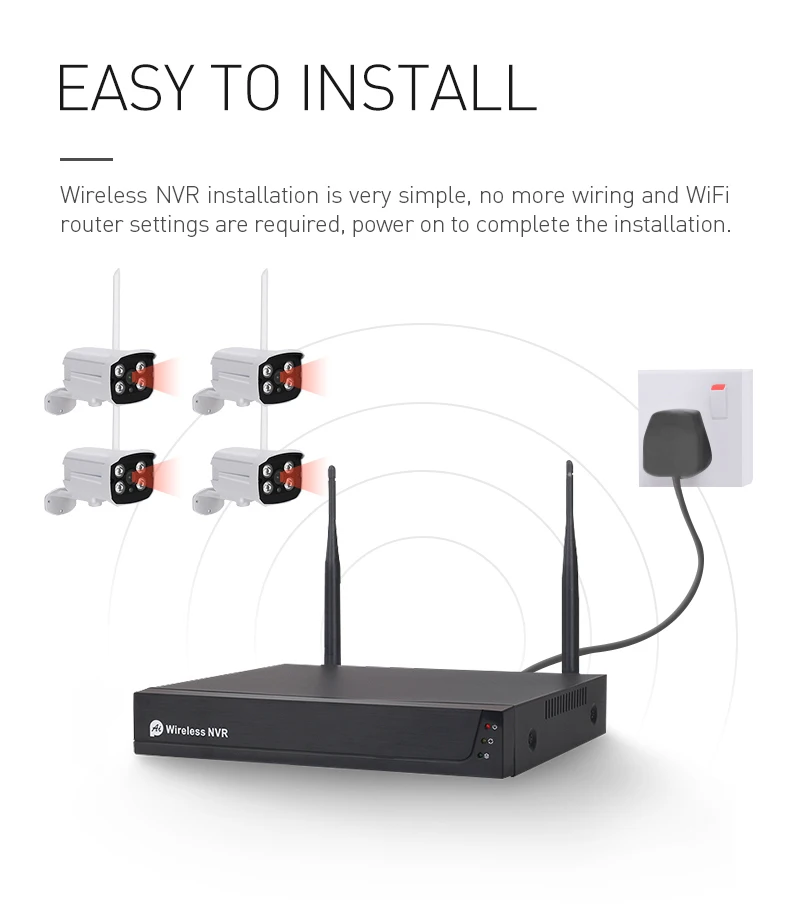 EASY TO INSTALL

Wireless NVR installation is very simple, no more wiring and WiFi router settings are required, power on to complete the installation.

Wireless NVR