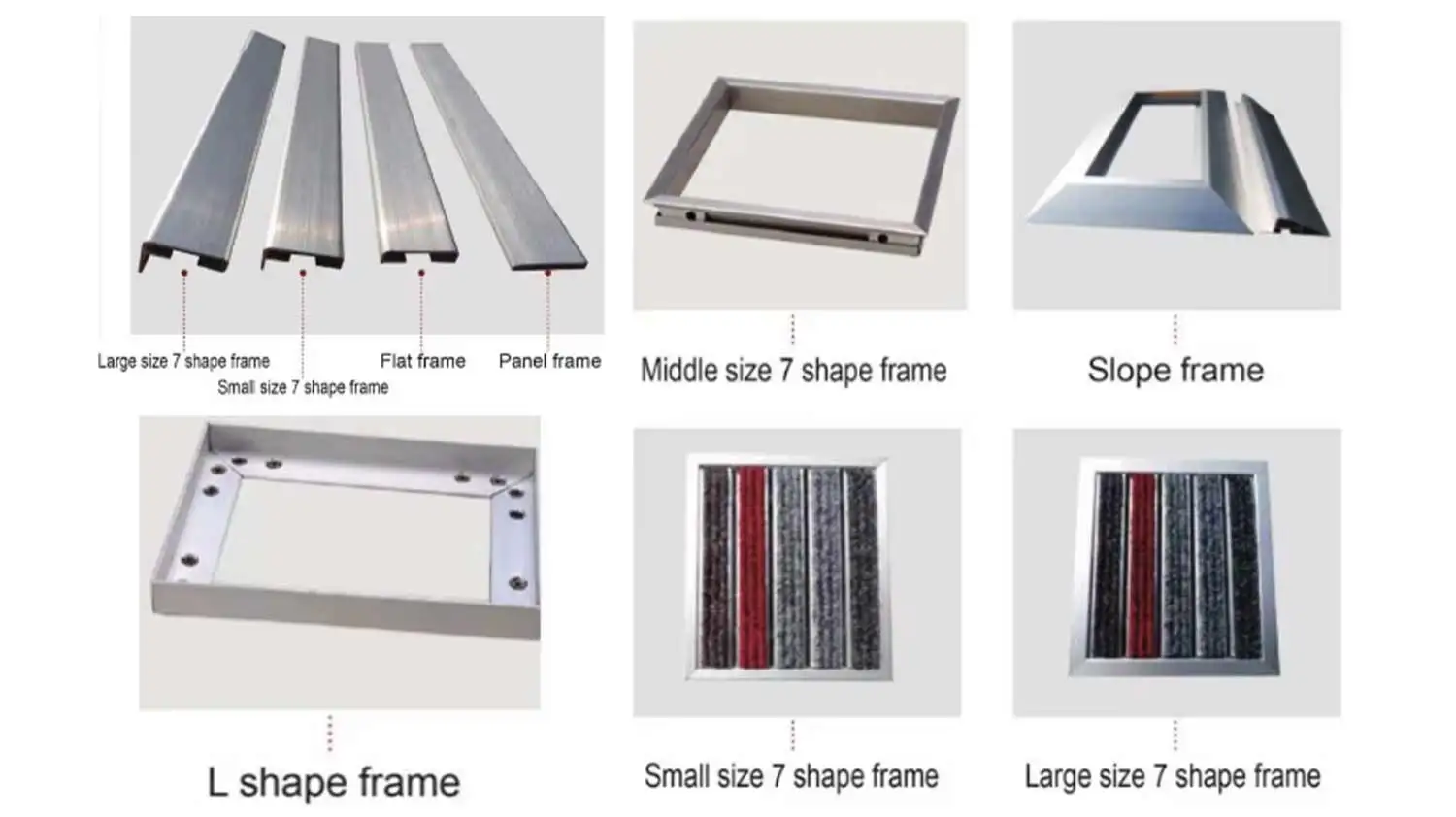 Large size 7 shape frame
Small size 7 shape frame
Flat frame
Panel frame

Middle size 7 shape frame

Slope frame

L shape frame

Small size 7 shape frame

Large size 7 shape frame