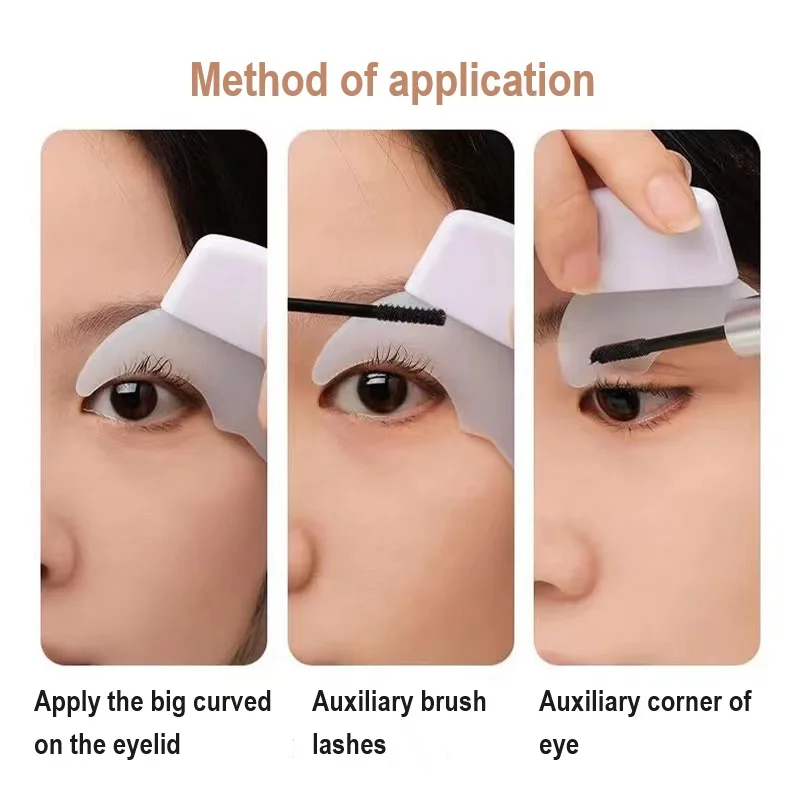 Method of application

Apply the big curved on the eyelid

Auxiliary brush lashes

Auxiliary corner of eye