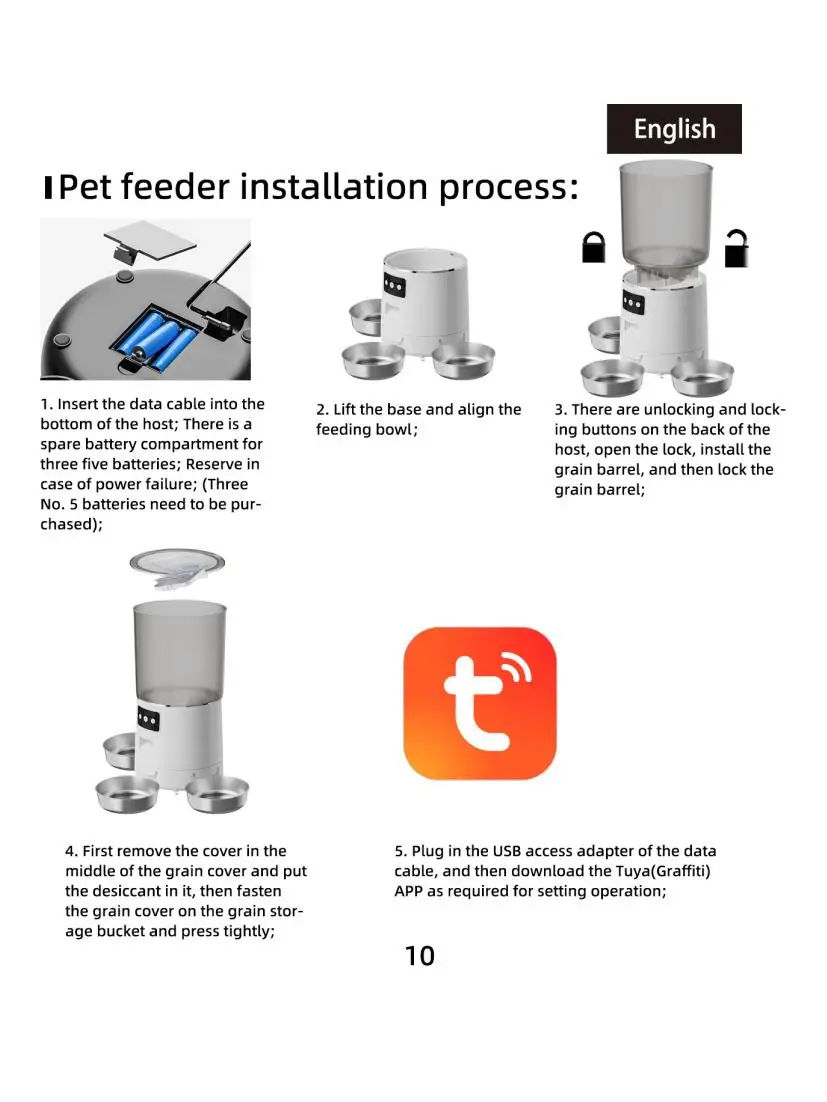 English

Pet feeder installation process:

1. Insert the data cable into the bottom of the host; There is a spare battery compartment for three five batteries; Reserve in case of power failure; (Three No. 5 batteries need to be purchased);

2. Lift the base and align the feeding bowl;

3. There are unlocking and locking buttons on the back of the host, open the lock, install the grain barrel, and then lock the grain barrel;

4. First remove the cover in the middle of the grain cover and put the desiccant in it, then fasten the grain cover on the grain storage bucket and press tightly;

5. Plug in the USB access adapter of the data cable, and then download the Tuya(Graffiti) APP as required for setting operation;

10