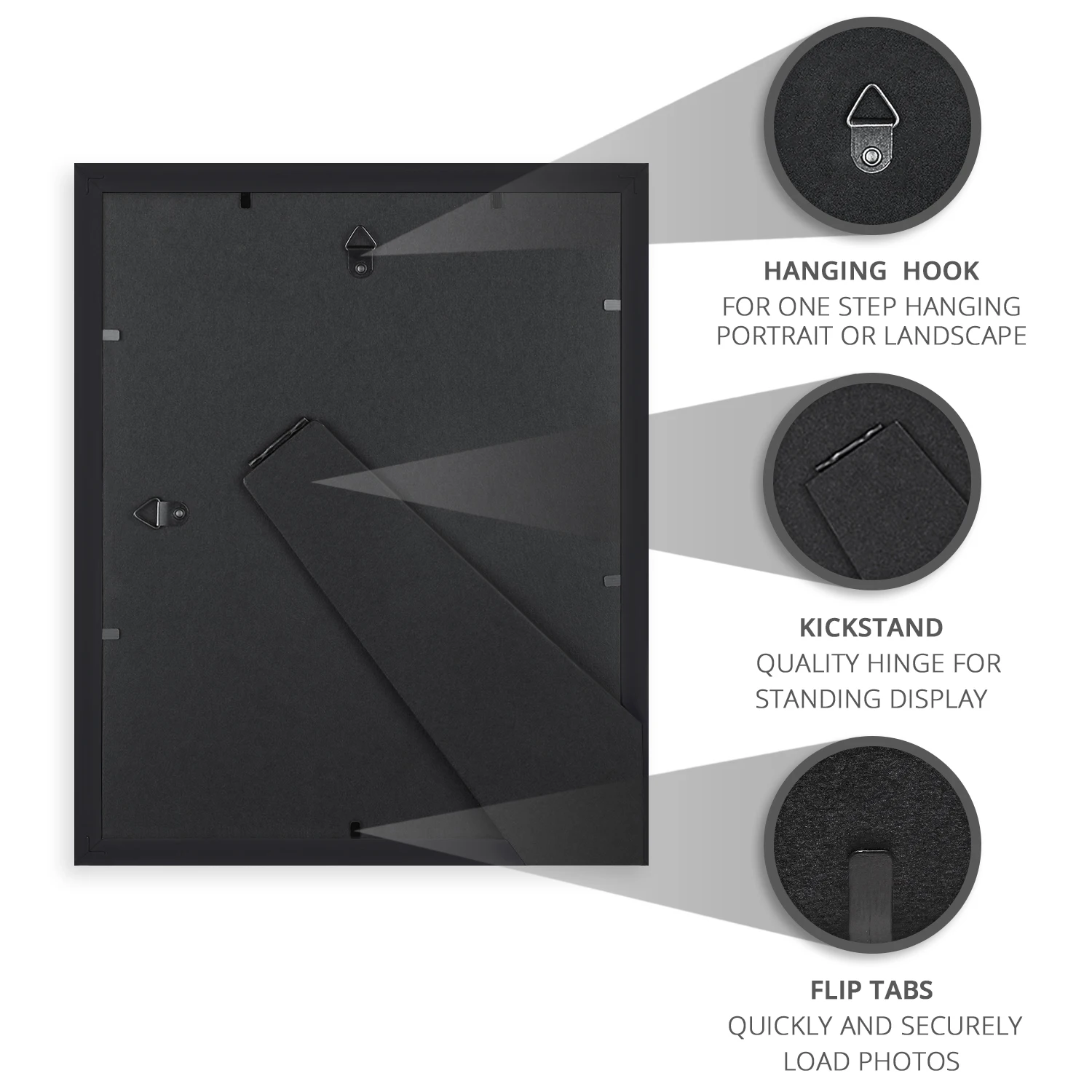 HANGING HOOK
FOR ONE STEP HANGING PORTRAIT OR LANDSCAPE

KICKSTAND
QUALITY HINGE FOR STANDING DISPLAY

FLIP TABS
QUICKLY AND SECURELY LOAD PHOTOS