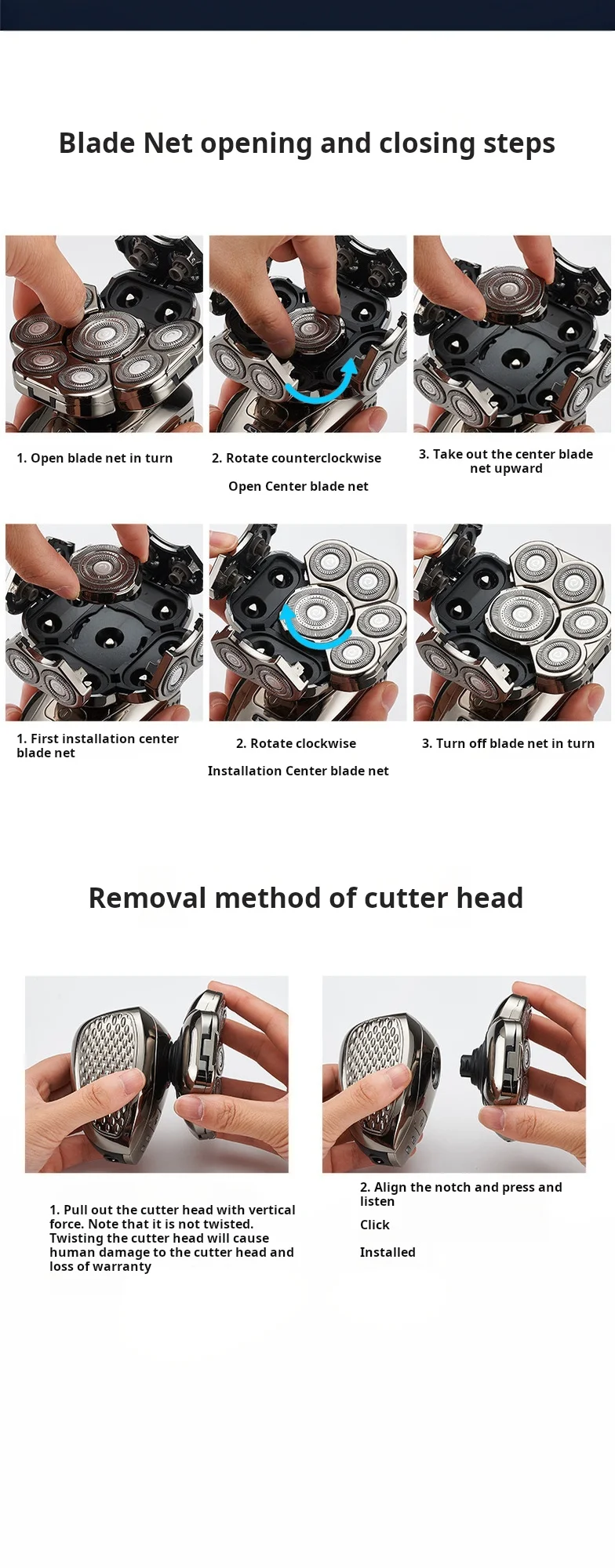 Blade Net opening and closing steps

1. Open blade net in turn

2. Rotate counterclockwise

Open Center blade net

3. Take out the center blade net upward

1. First installation center blade net

2. Rotate clockwise

Installation Center blade net

3. Turn off blade net in turn

Removal method of cutter head

1. Pull out the cutter head with vertical force. Note that it is not twisted. Twisting the cutter head will cause human damage to the cutter head and loss of warranty

2. Align the notch and press and listen

Click

Installed