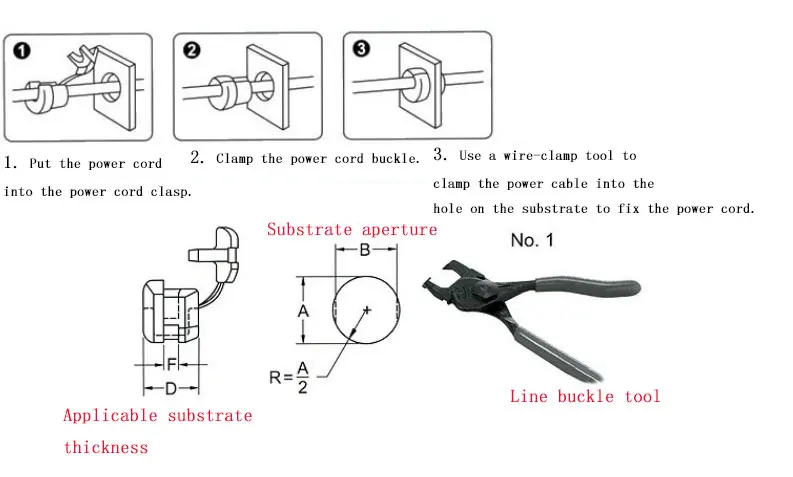 ❶ ❷ ❸

1. Put the power cord into the power cord clasp.

2. Clamp the power cord buckle.

3. Use a wire-clamp tool to clamp the power cable into the hole on the substrate to fix the power cord.

F

D

Applicable substrate thickness

Substrate aperture

B

A

$R=\frac{A}{2}$

No. 1

Line buckle tool