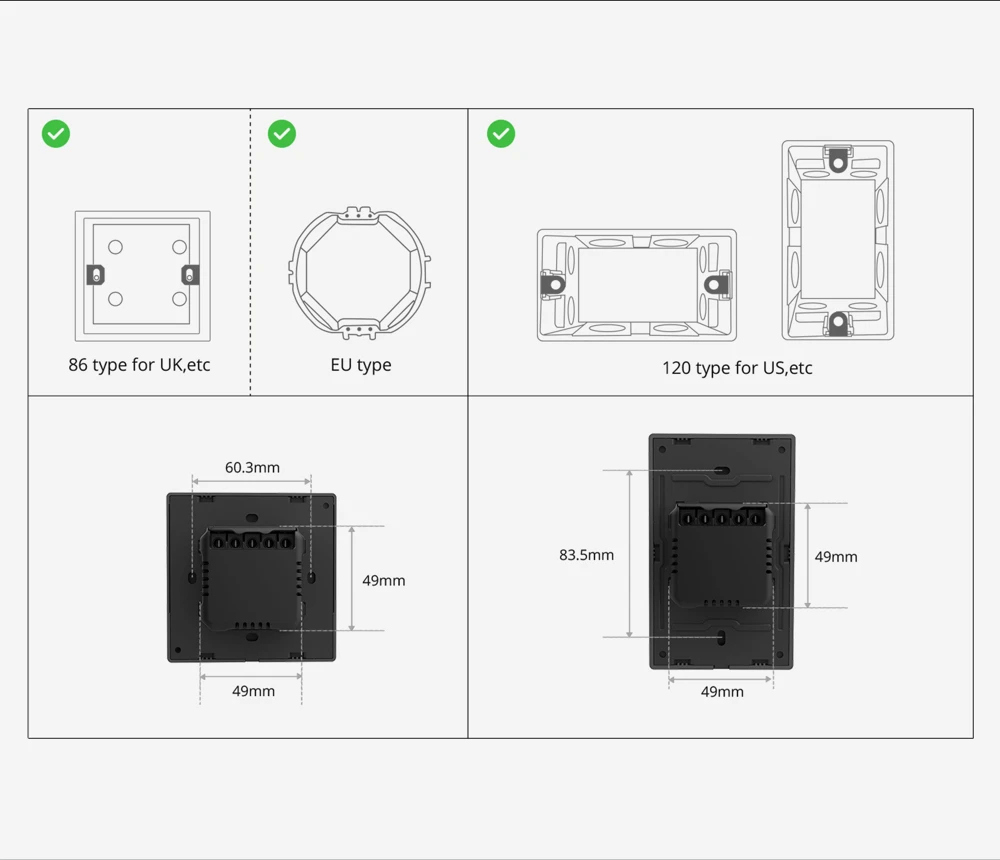 86 type for UK,etc

EU type

120 type for US,etc

60.3mm

49mm

49mm

83.5mm

49mm

49mm