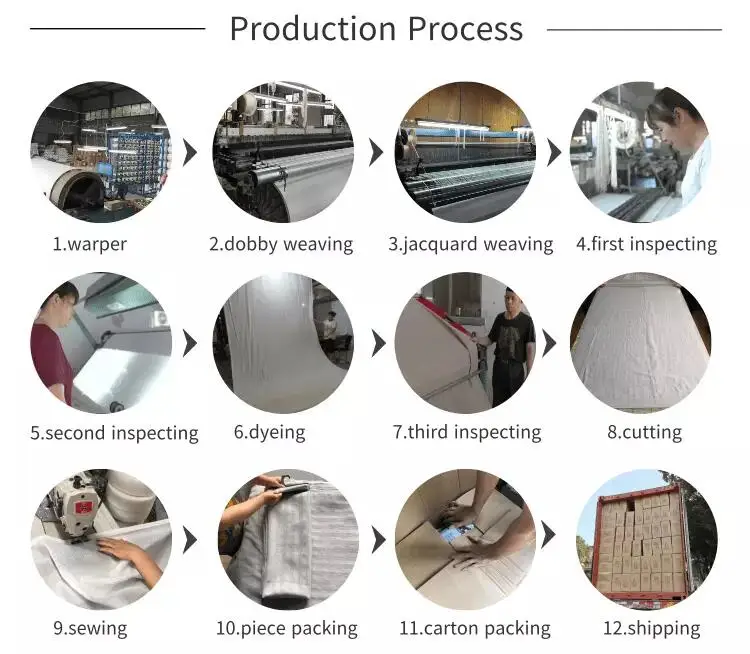 Production Process

1.warper

2.dobby weaving

3.jacquard weaving

4.first inspecting

5.second inspecting

6.dyeing

7.third inspecting

8.cutting

9.sewing

10.piece packing

11.carton packing

12.shipping