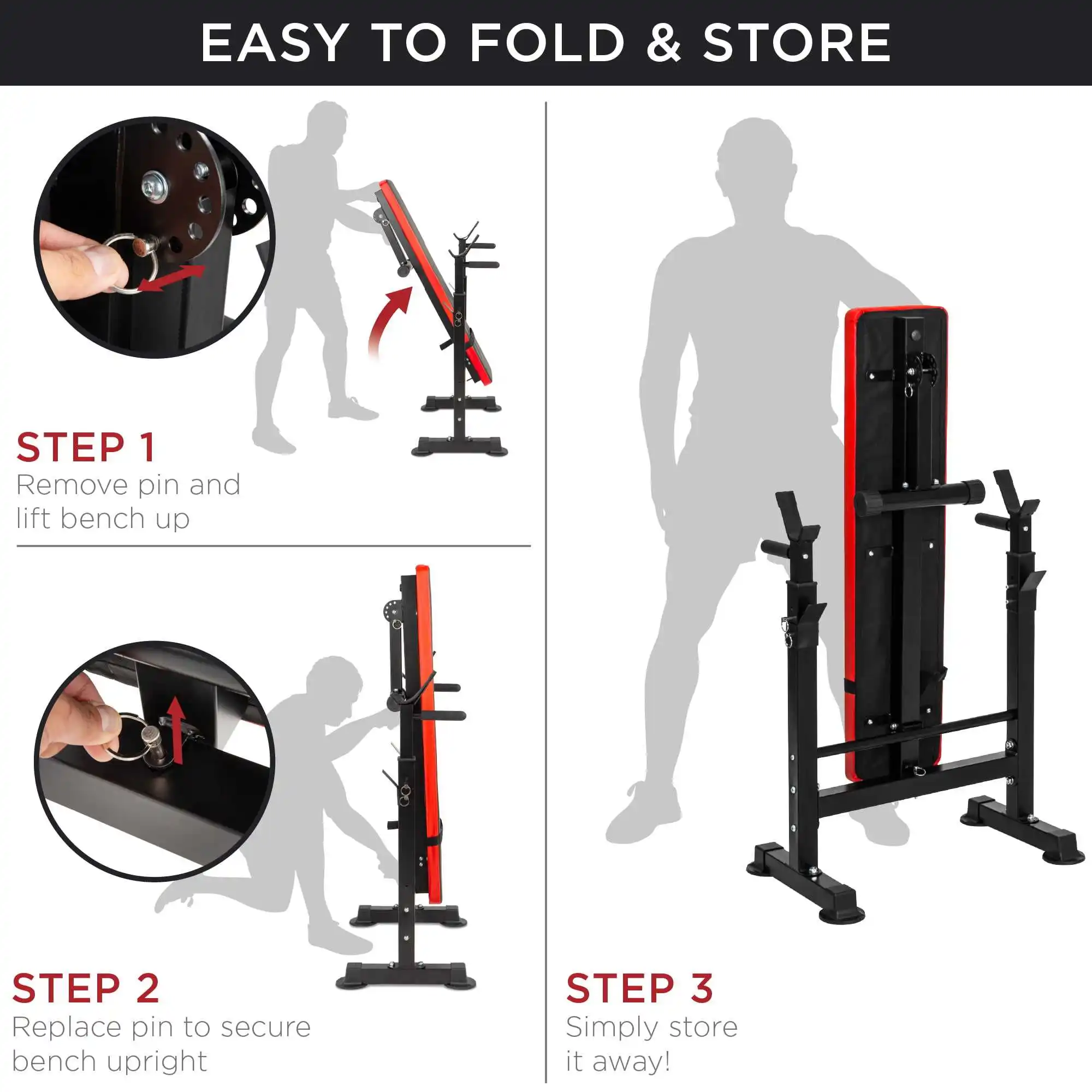 EASY TO FOLD & STORE

STEP 1
Remove pin and lift bench up

STEP 2
Replace pin to secure bench upright

STEP 3
Simply store it away!