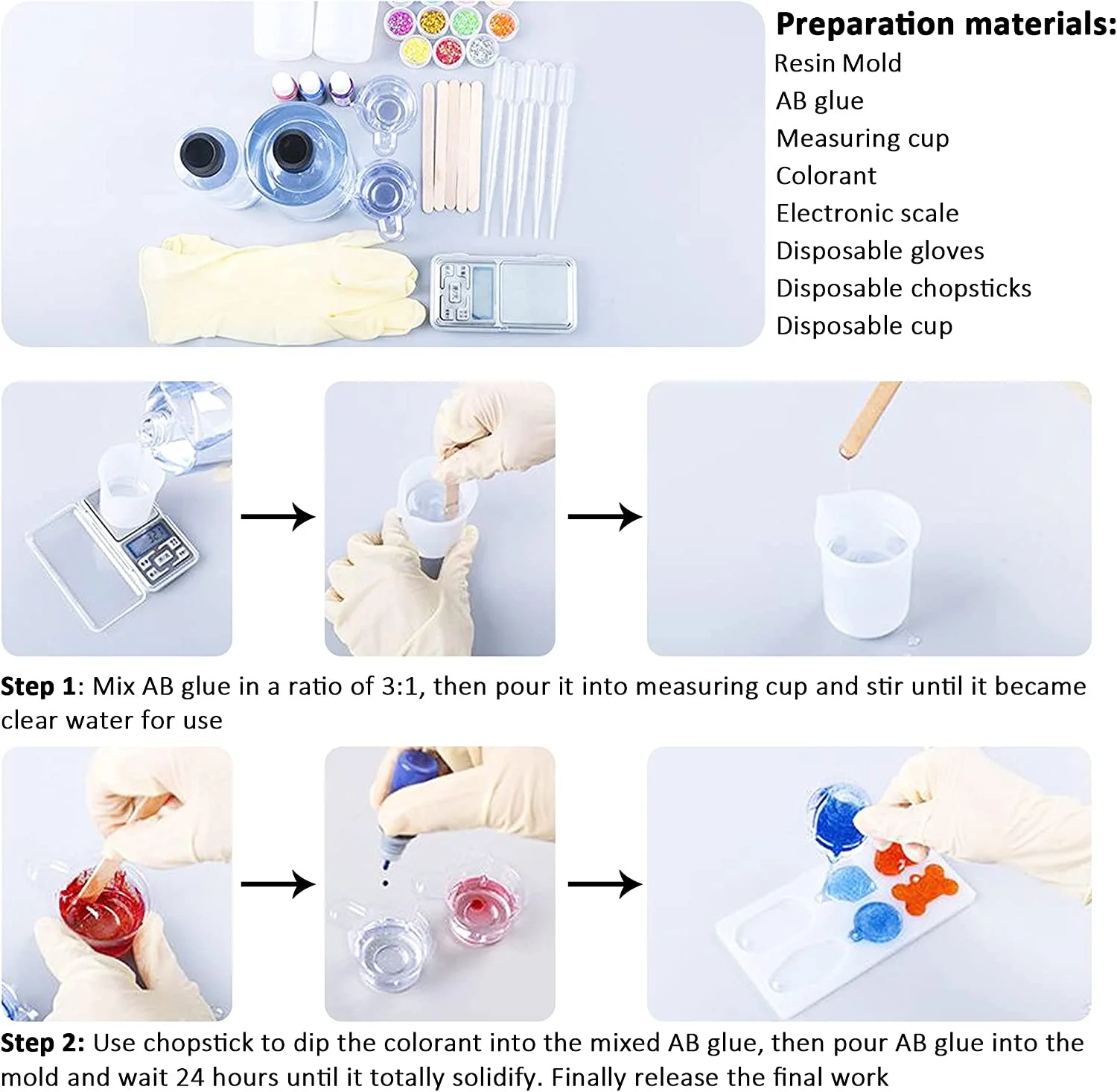 Preparation materials:
Resin Mold
AB glue
Measuring cup
Colorant
Electronic scale
Disposable gloves
Disposable chopsticks
Disposable cup

Step 1: Mix AB glue in a ratio of 3:1, then pour it into measuring cup and stir until it became clear water for use

Step 2: Use chopstick to dip the colorant into the mixed AB glue, then pour AB glue into the mold and wait 24 hours until it totally solidify. Finally release the final work