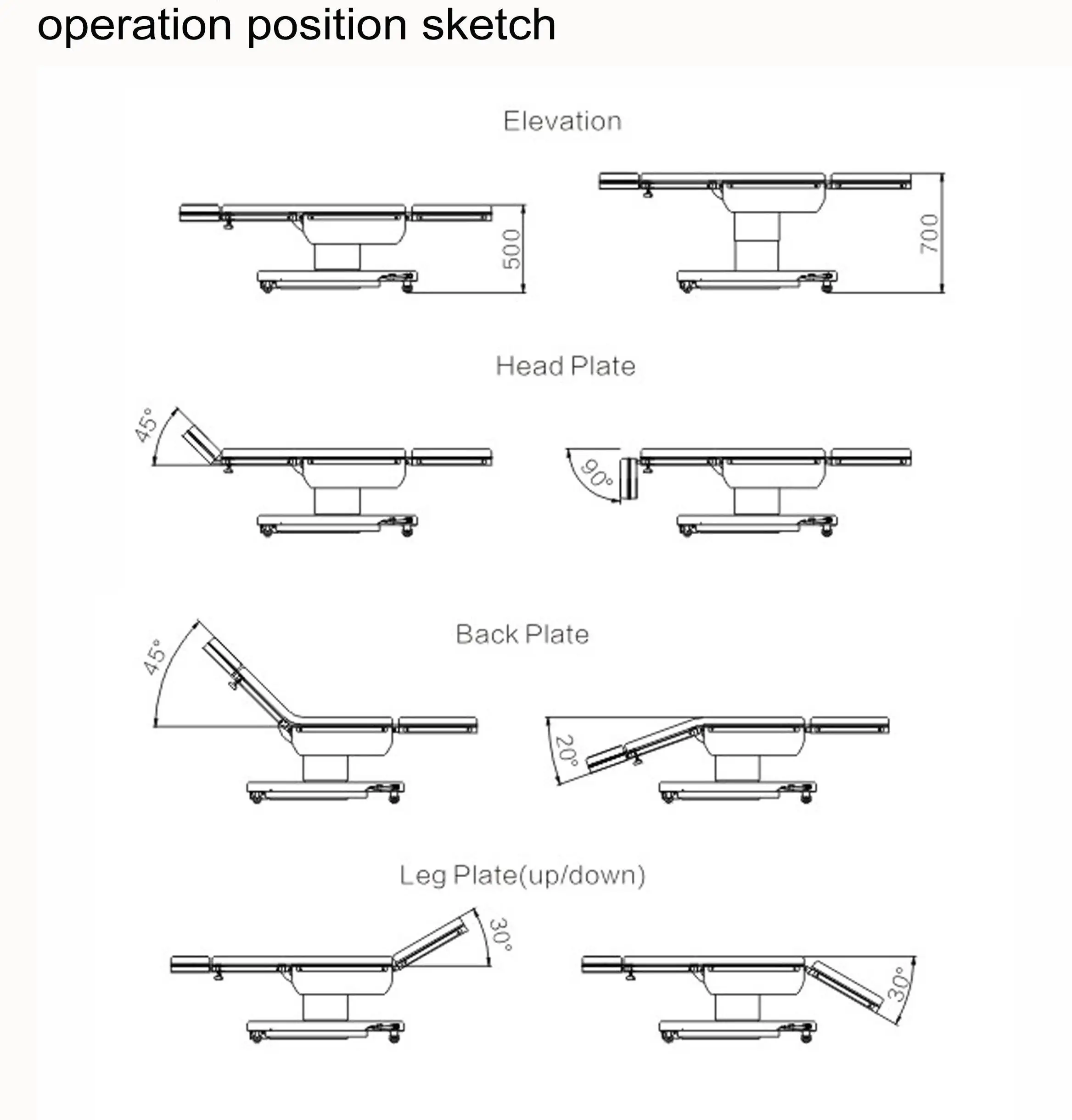 operation position sketch

Elevation

500

700

Head Plate

45°

90°

Back Plate

45°

20°

Leg Plate(up/down)

30°

30°