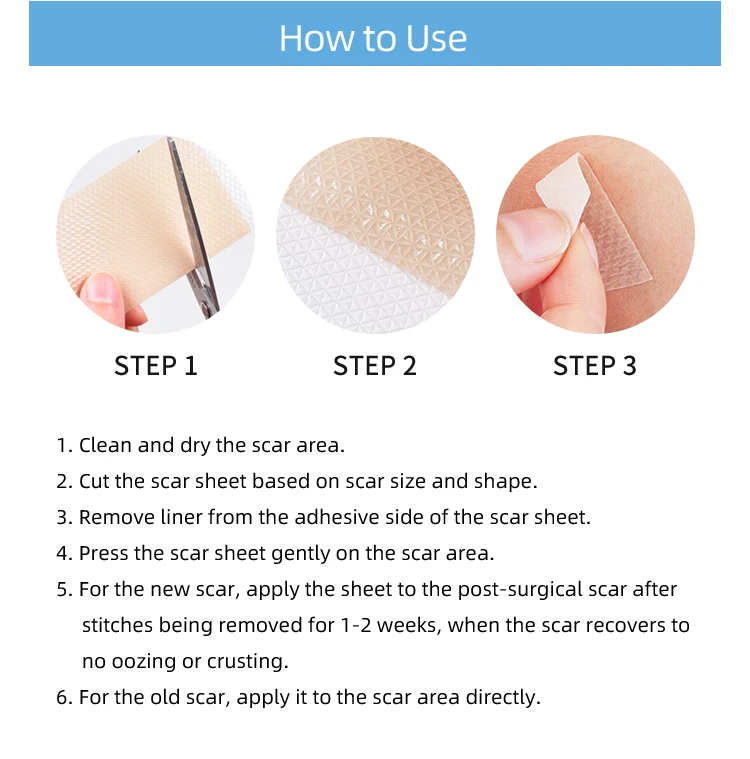 How to Use

STEP 1

STEP 2

STEP 3

1. Clean and dry the scar area.
2. Cut the scar sheet based on scar size and shape.
3. Remove liner from the adhesive side of the scar sheet.
4. Press the scar sheet gently on the scar area.
5. For the new scar, apply the sheet to the post-surgical scar after stitches being removed for 1-2 weeks, when the scar recovers to no oozing or crusting.
6. For the old scar, apply it to the scar area directly.