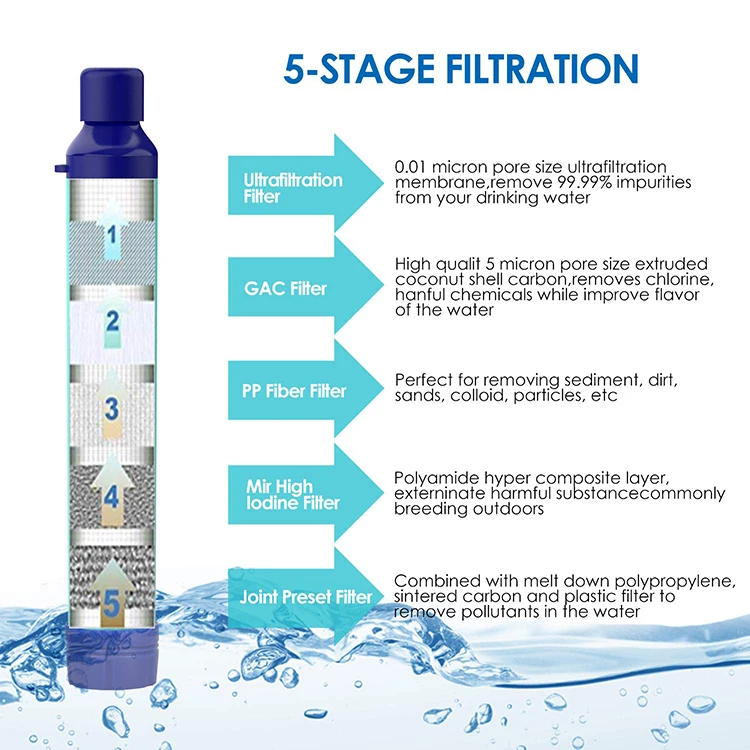 5-STAGE FILTRATION

1

2

3

4

5

Ultrafiltration Filter

0.01 micron pore size ultrafiltration membrane,remove 99.99% impurities from your drinking water

GAC Filter

High qualit 5 micron pore size extruded coconut shell carbon,removes chlorine, hanful chemicals while improve flavor of the water

PP Fiber Filter

Perfect for removing sediment, dirt, sands, colloid, particles, etc

Mir High Iodine Filter

Polyamide hyper composite layer, externinate harmful substancecommonly breeding outdoors

Joint Preset Filter

Combined with melt down polypropylene, sintered carbon and plastic filter to remove pollutants in the water