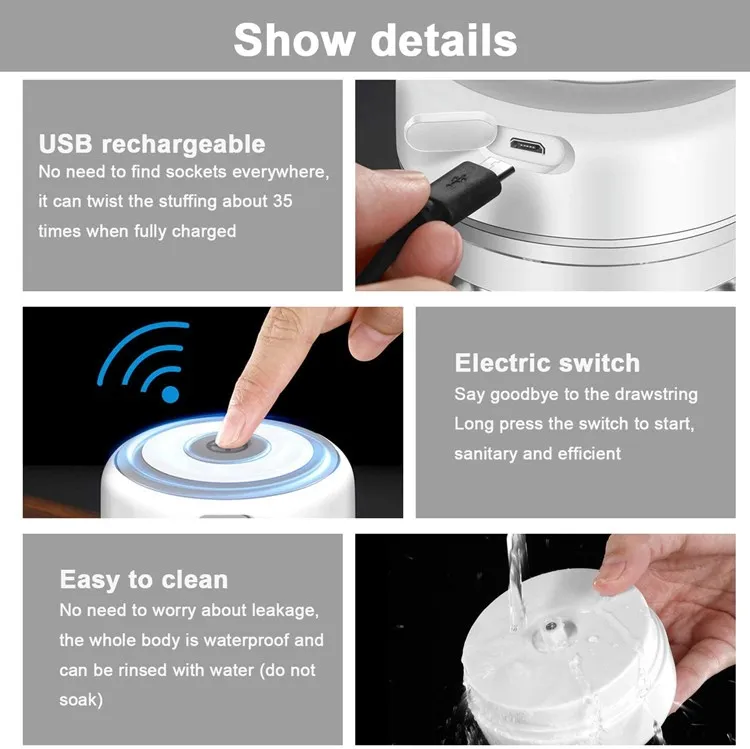 Show details

USB rechargeable
No need to find sockets everywhere, it can twist the stuffing about 35 times when fully charged

Electric switch
Say goodbye to the drawstring
Long press the switch to start, sanitary and efficient

Easy to clean
No need to worry about leakage, the whole body is waterproof and can be rinsed with water (do not soak)