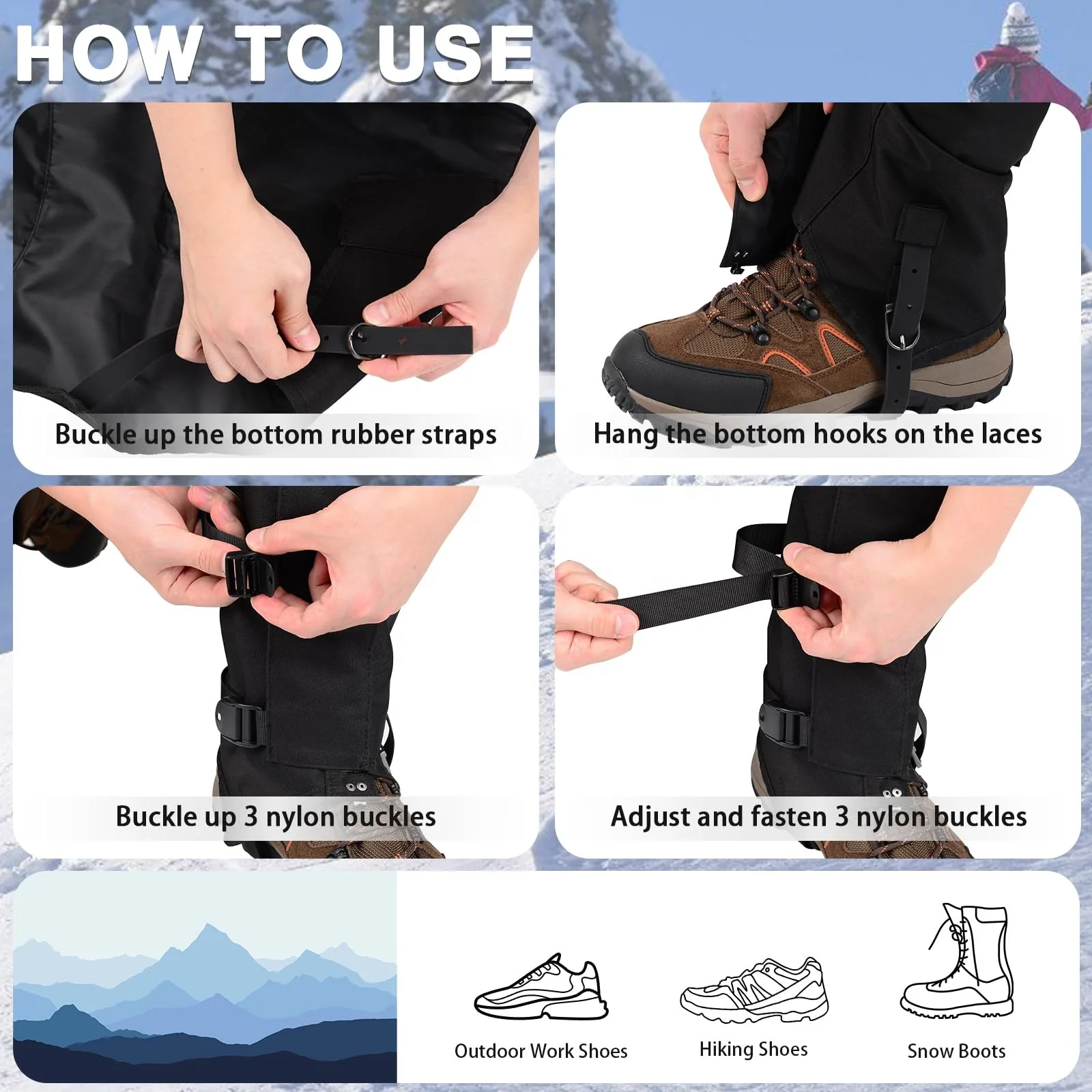 HOW TO USE

Buckle up the bottom rubber straps

Hang the bottom hooks on the laces

Buckle up 3 nylon buckles

Adjust and fasten 3 nylon buckles

Outdoor Work Shoes

Hiking Shoes

Snow Boots