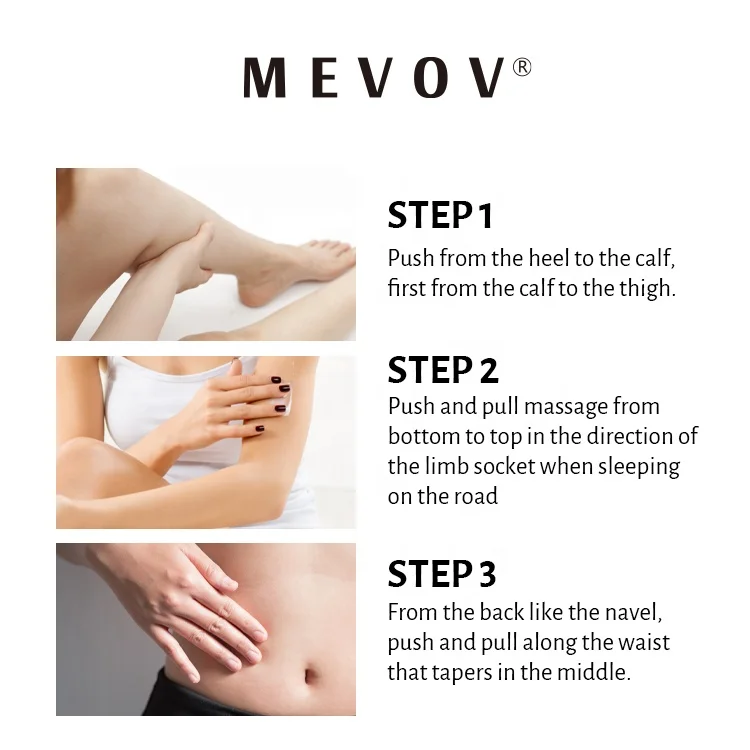 MEVOV®

STEP 1
Push from the heel to the calf, first from the calf to the thigh.

STEP 2
Push and pull massage from bottom to top in the direction of the limb socket when sleeping on the road

STEP 3
From the back like the navel, push and pull along the waist that tapers in the middle.