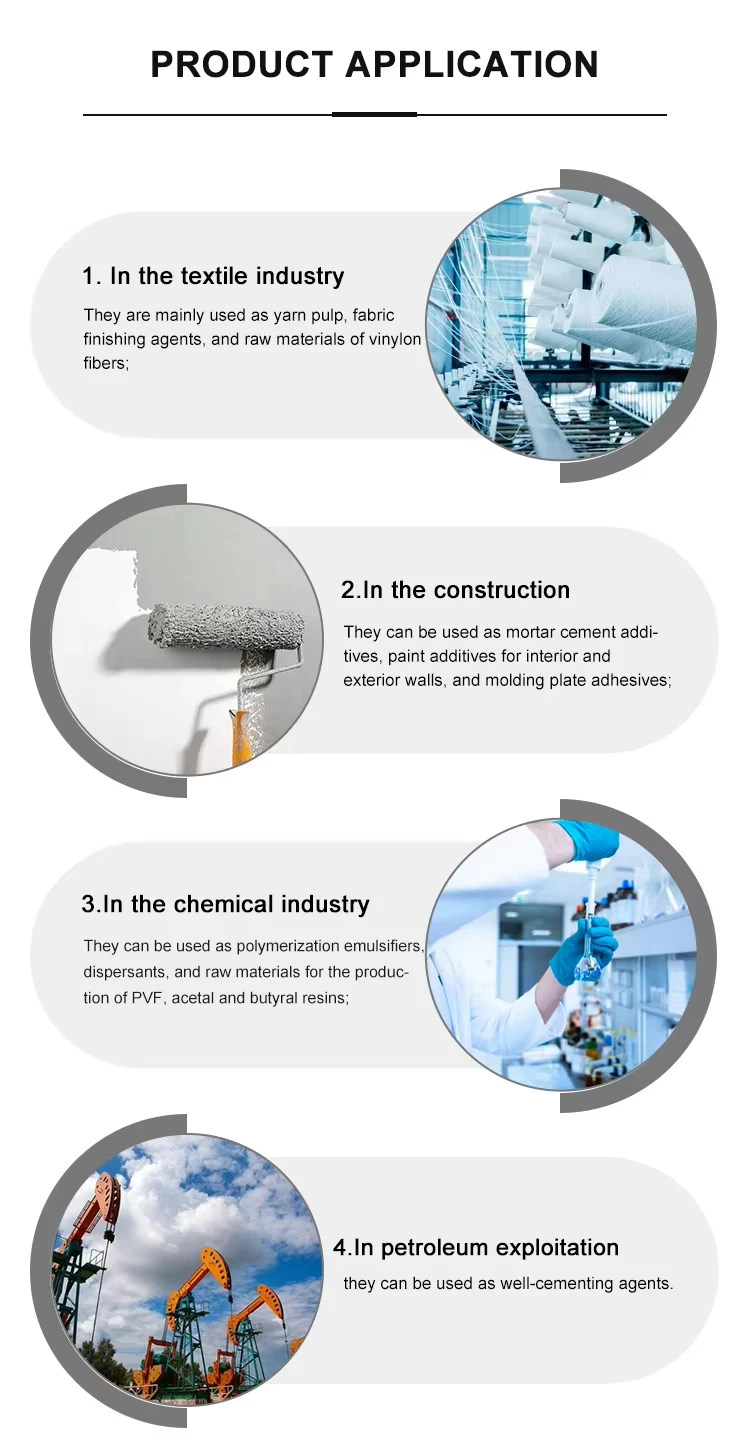 PRODUCT APPLICATION

1. In the textile industry

They are mainly used as yarn pulp, fabric finishing agents, and raw materials of vinylon fibers;

2.In the construction

They can be used as mortar cement additives, paint additives for interior and exterior walls, and molding plate adhesives;

3.In the chemical industry

They can be used as polymerization emulsifiers, dispersants, and raw materials for the production of PVF, acetal and butyral resins;

4.In petroleum exploitation

they can be used as well-cementing agents.